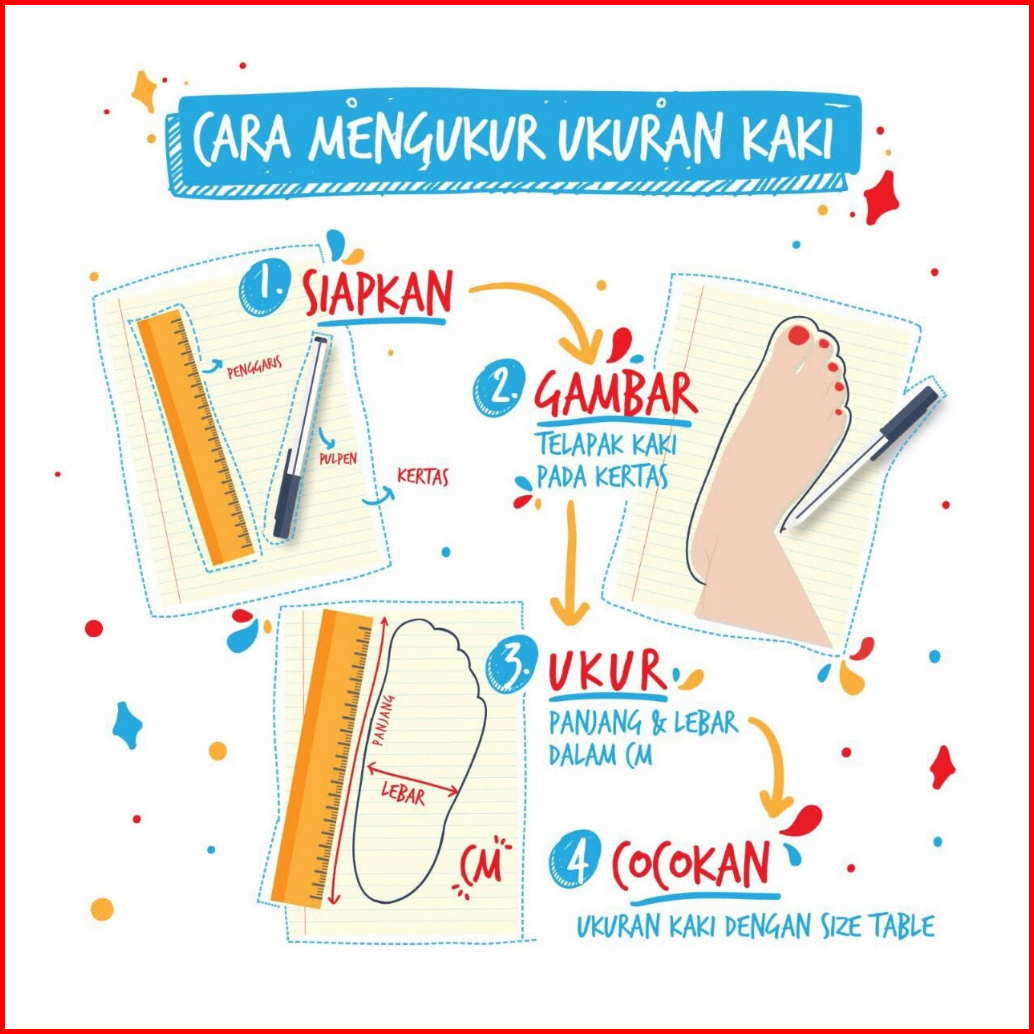 CARA MENGUKUR UKURAN KAKI

1. SIAPKAN

PENGGARIS

PULPEN

KERTAS

2. GAMBAR
TELAPAK KAKI PADA KERTAS

3. UKUR
PANJANG & LEBAR DALAM CM

PANJANG

LEBAR

CM

4 COCOKAN
UKURAN KAKI DENGAN SIZE TABLE