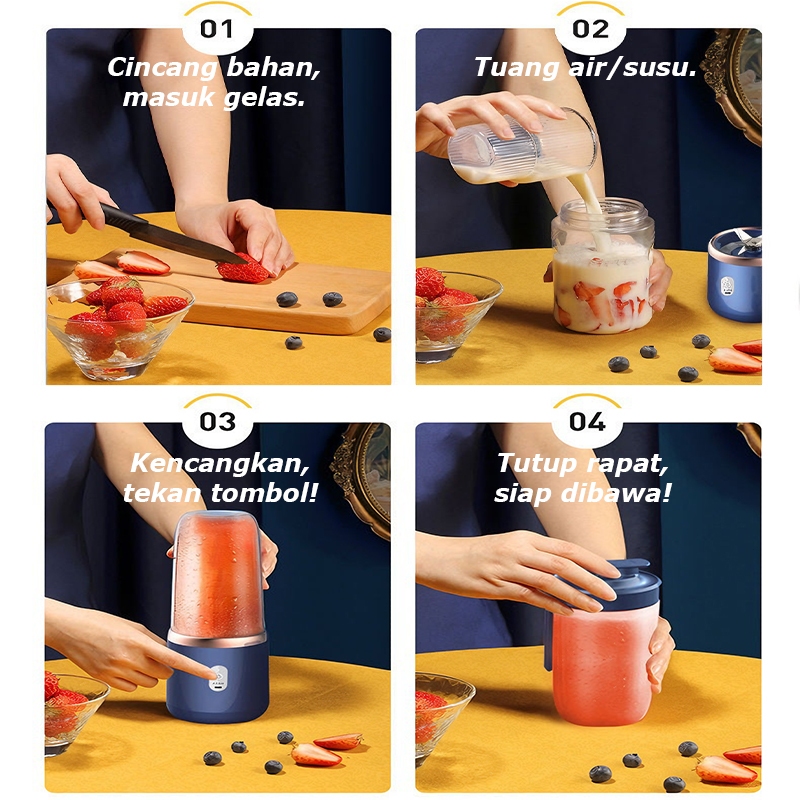 01

Cincang bahan, masuk gelas.

02

Tuang air/susu.

03

Kencangkan, tekan tombol!

04

Tutup rapat, siap dibawa!