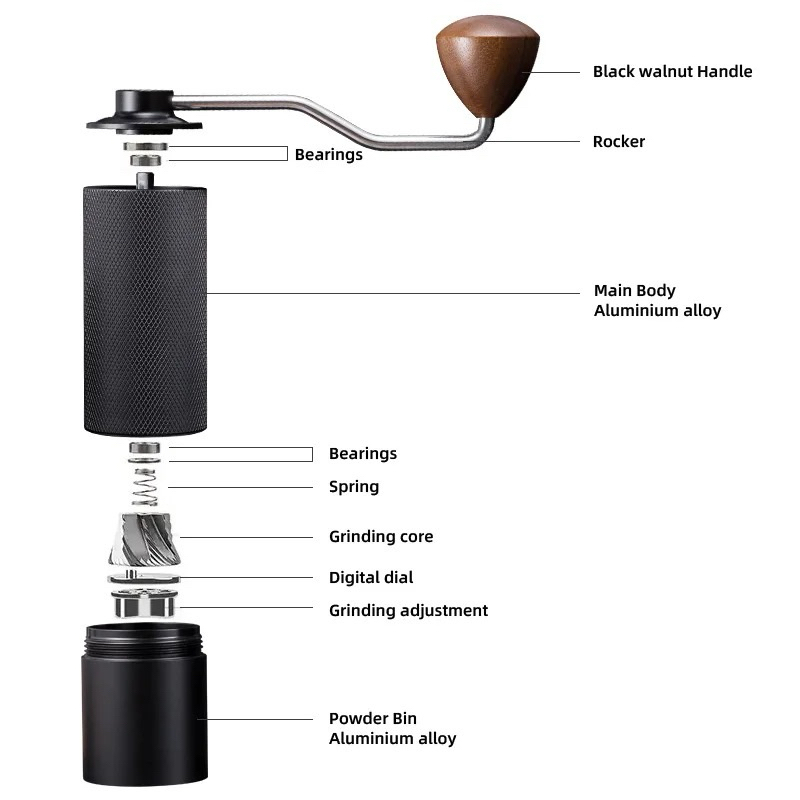 Black walnut Handle

Rocker

Bearings

Main Body
Aluminium alloy

Bearings

Spring

Grinding core

Digital dial

Grinding adjustment

Powder Bin
Aluminium alloy