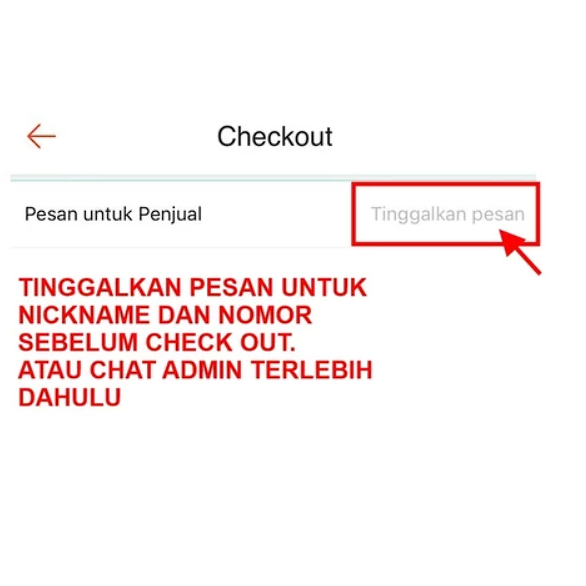 Checkout

Pesan untuk Penjual

Tinggalkan pesan

TINGGALKAN PESAN UNTUK NICKNAME DAN NOMOR SEBELUM CHECK OUT. ATAU CHAT ADMIN TERLEBIH DAHULU