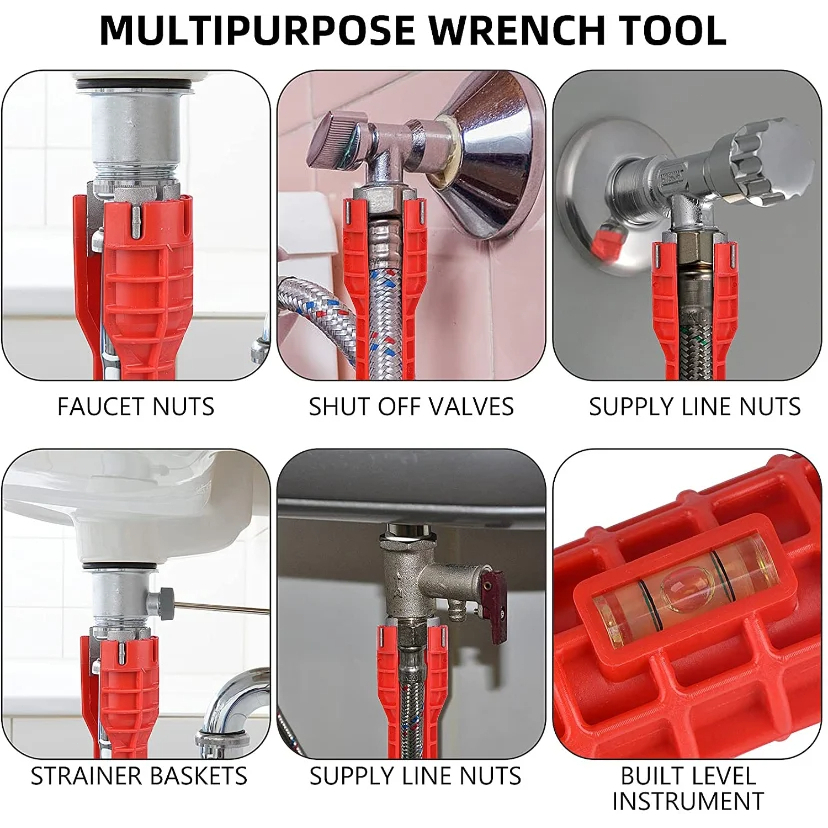 MULTIPURPOSE WRENCH TOOL

FAUCET NUTS

SHUT OFF VALVES

SUPPLY LINE NUTS

STRAINER BASKETS

SUPPLY LINE NUTS

BUILT LEVEL INSTRUMENT