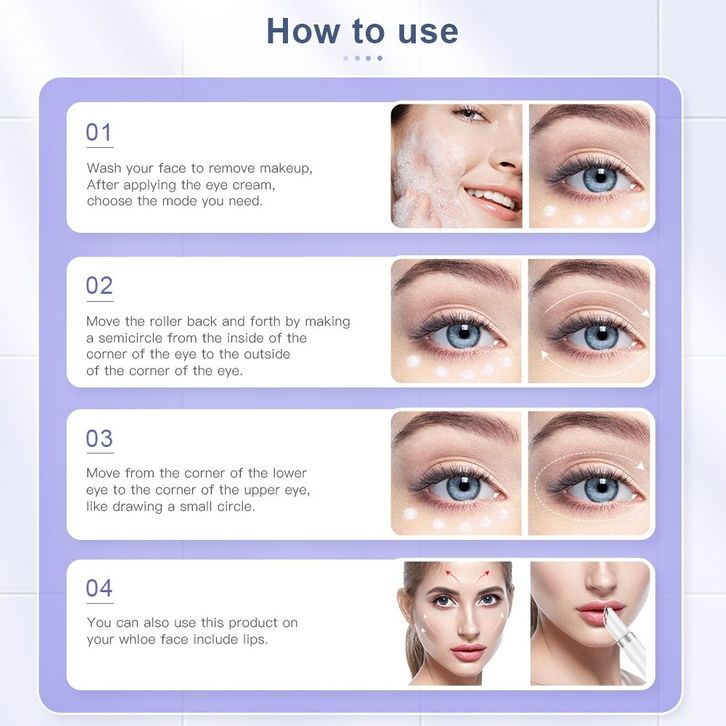 How to use

01

Wash your face to remove makeup, After applying the eye cream, choose the mode you need.

02

Move the roller back and forth by making a semicircle from the inside of the corner of the eye to the outside of the corner of the eye.

03

Move from the corner of the lower eye to the corner of the upper eye, like drawing a small circle.

04

You can also use this product on your whloe face include lips.