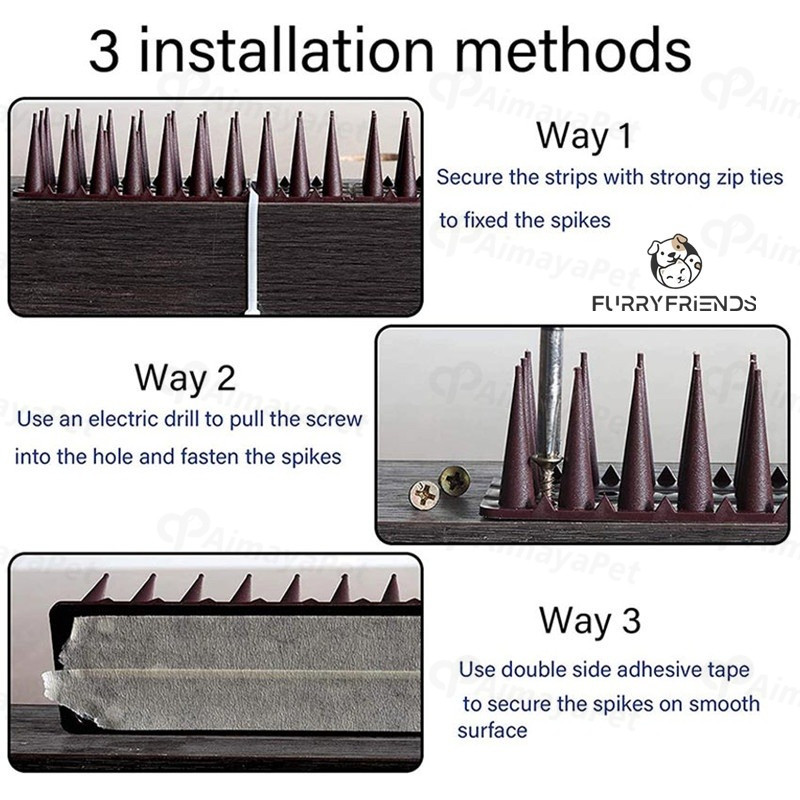 3 installation methods

Way 1
Secure the strips with strong zip ties to fixed the spikes

FURRYFRIENDS

Way 2
Use an electric drill to pull the screw into the hole and fasten the spikes

Way 3
Use double side adhesive tape to secure the spikes on smooth surface

AimayaPet