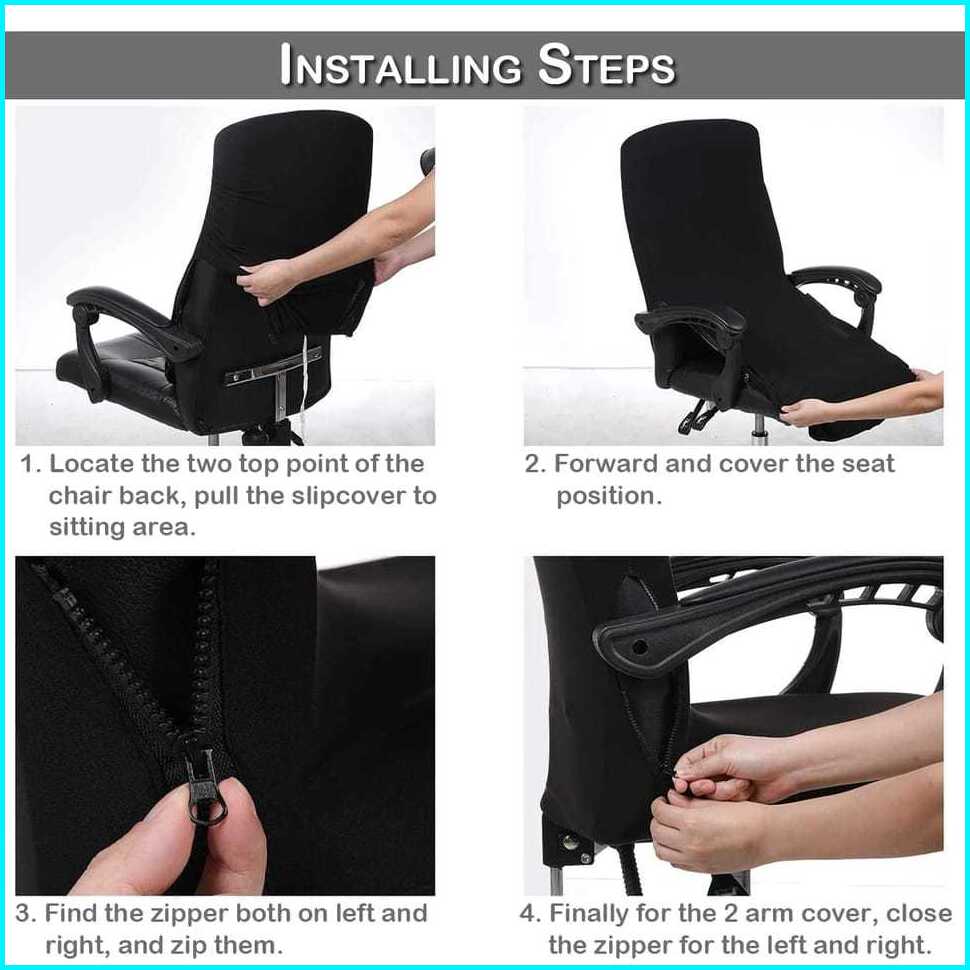 INSTALLING STEPS

1. Locate the two top point of the chair back, pull the slipcover to sitting area.

2. Forward and cover the seat position.

3. Find the zipper both on left and right, and zip them.

4. Finally for the 2 arm cover, close the zipper for the left and right.