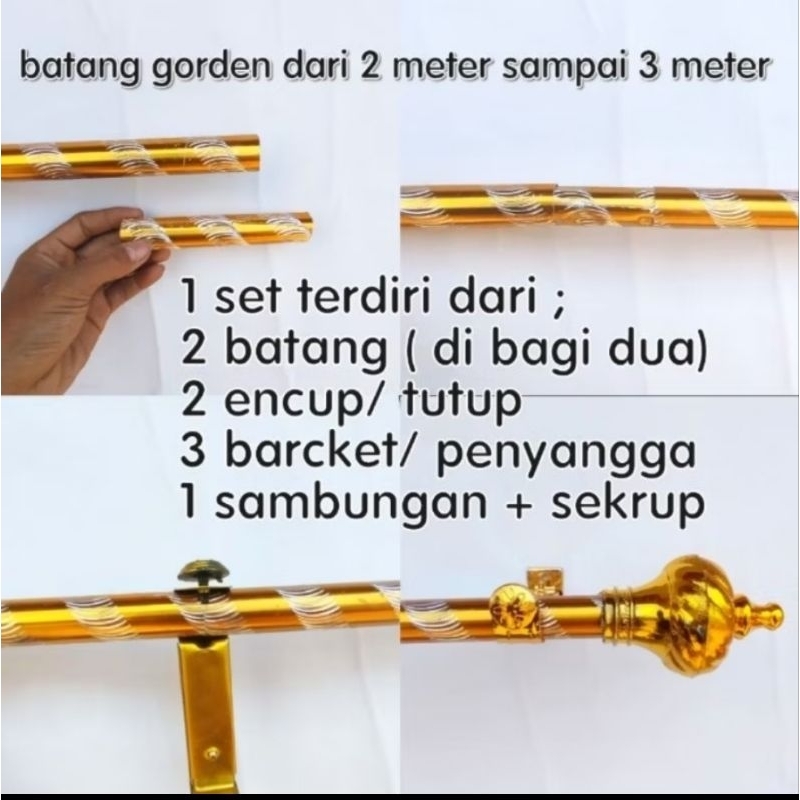 batang gorden dari 2 meter sampai 3 meter

1 set terdiri dari ;
2 batang ( di bagi dua)
2 encup/ tutup
3 barcket/ penyangga
1 sambungan + sekrup