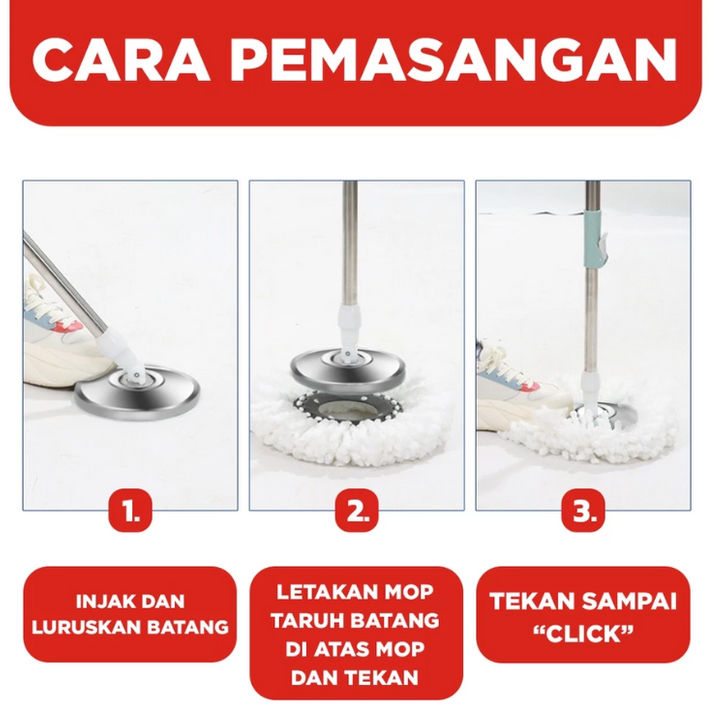 CARA PEMASANGAN

1.

INJAK DAN LURUSKAN BATANG

2.

LETAKAN MOP TARUH BATANG DI ATAS MOP DAN TEKAN

3.

TEKAN SAMPAI “CLICK”