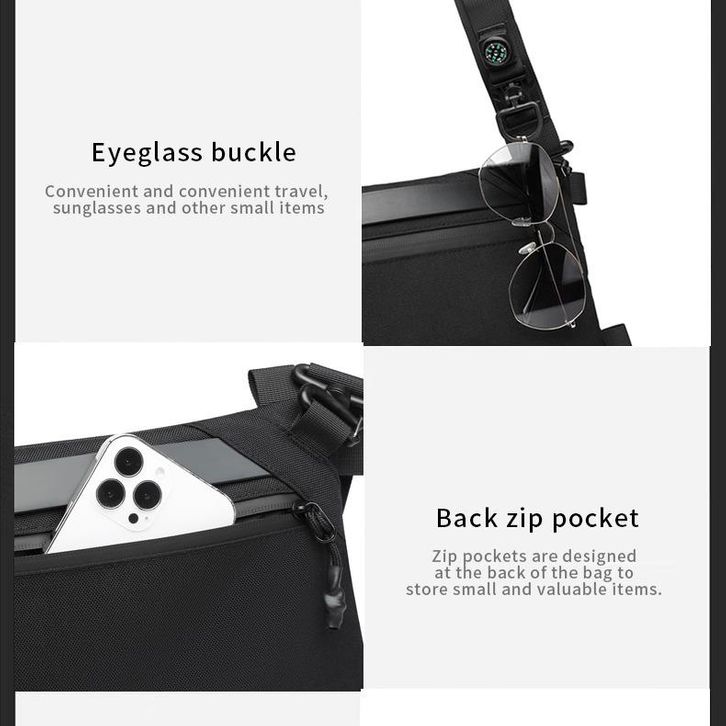 Eyeglass buckle

Convenient and convenient travel, sunglasses and other small items

Back zip pocket

Zip pockets are designed at the back of the bag to store small and valuable items.