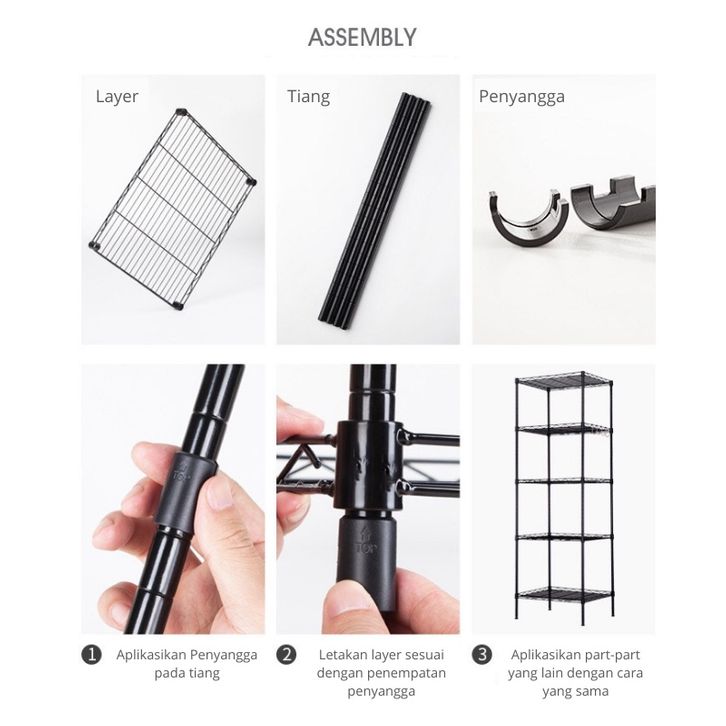 ASSEMBLY

Layer

Tiang

Penyangga

TOP

TOP

1 Aplikasikan Penyangga pada tiang

2 Letakan layer sesuai dengan penempatan penyangga

3 Aplikasikan part-part yang lain dengan cara yang sama