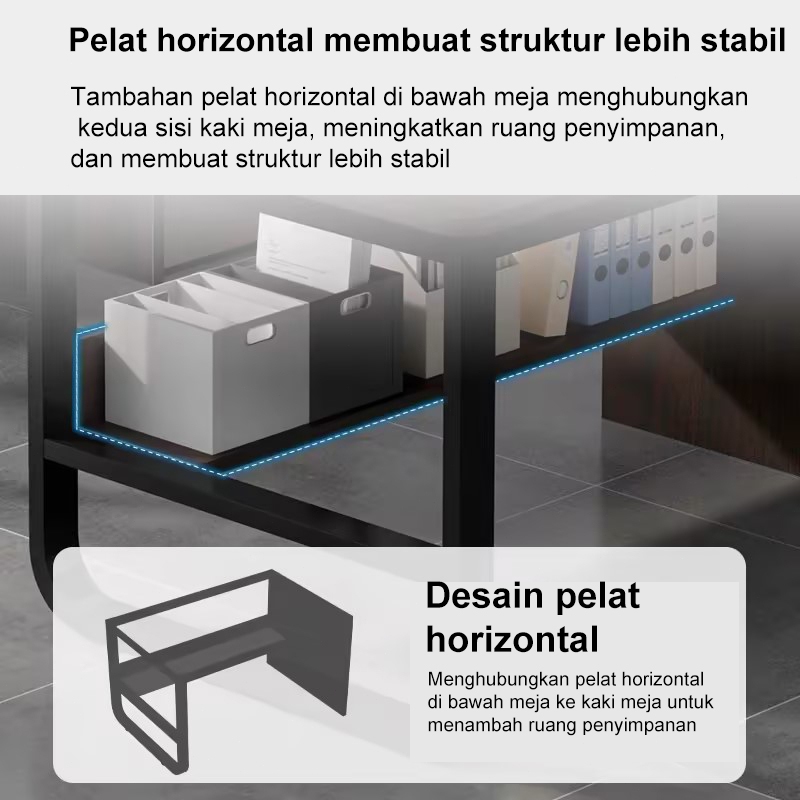 Pelat horizontal membuat struktur lebih stabil

Tambahan pelat horizontal di bawah meja menghubungkan kedua sisi kaki meja, meningkatkan ruang penyimpanan, dan membuat struktur lebih stabil

Desain pelat horizontal

Menghubungkan pelat horizontal di bawah meja ke kaki meja untuk menambah ruang penyimpanan