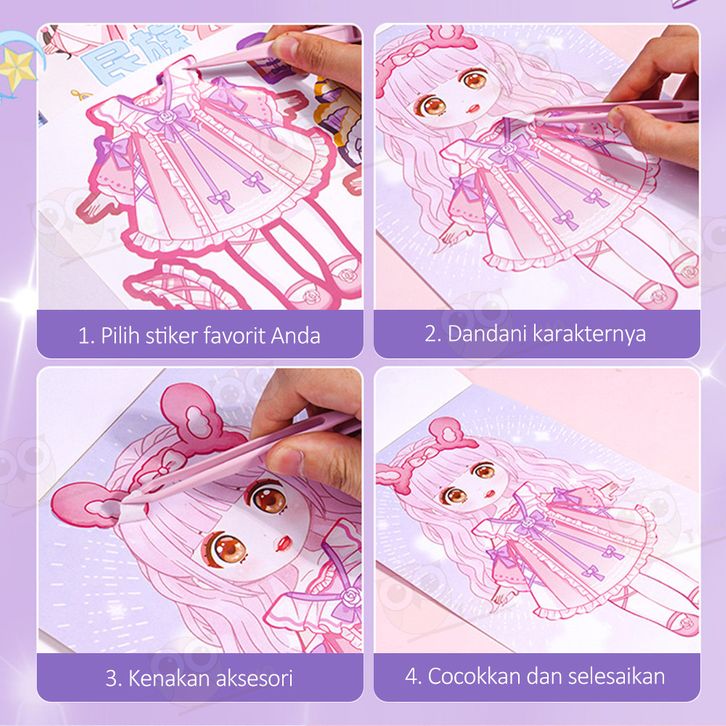 民族

1. Pilih stiker favorit Anda

2. Dandani karakternya

3. Kenakan aksesori

4. Cocokkan dan selesaikan