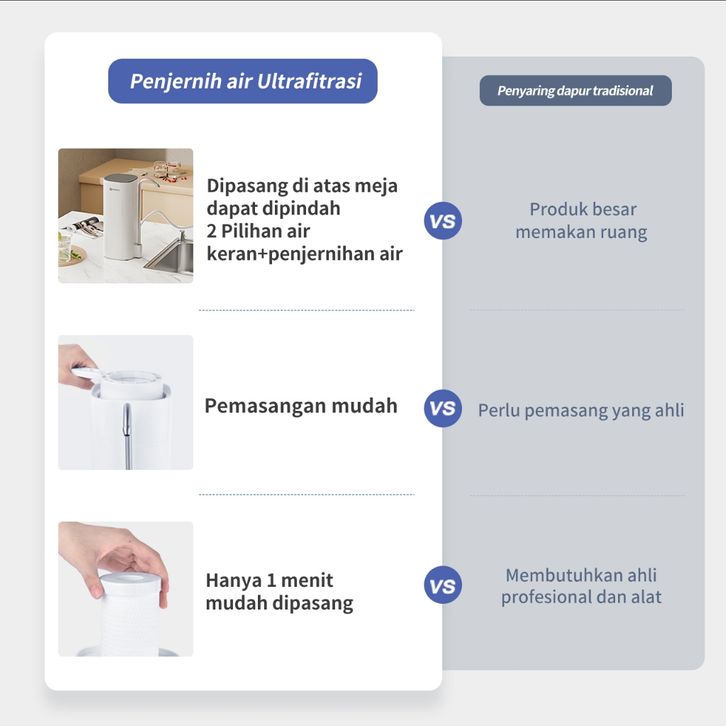 Penjernih air Ultrafitrasi

Penyaring dapur tradisional

Dipasang di atas meja dapat dipindah 2 Pilihan air keran+penjernihan air

VS

Produk besar memakan ruang

Pemasangan mudah

VS

Perlu pemasang yang ahli

Hanya 1 menit mudah dipasang

VS

Membutuhkan ahli profesional dan alat