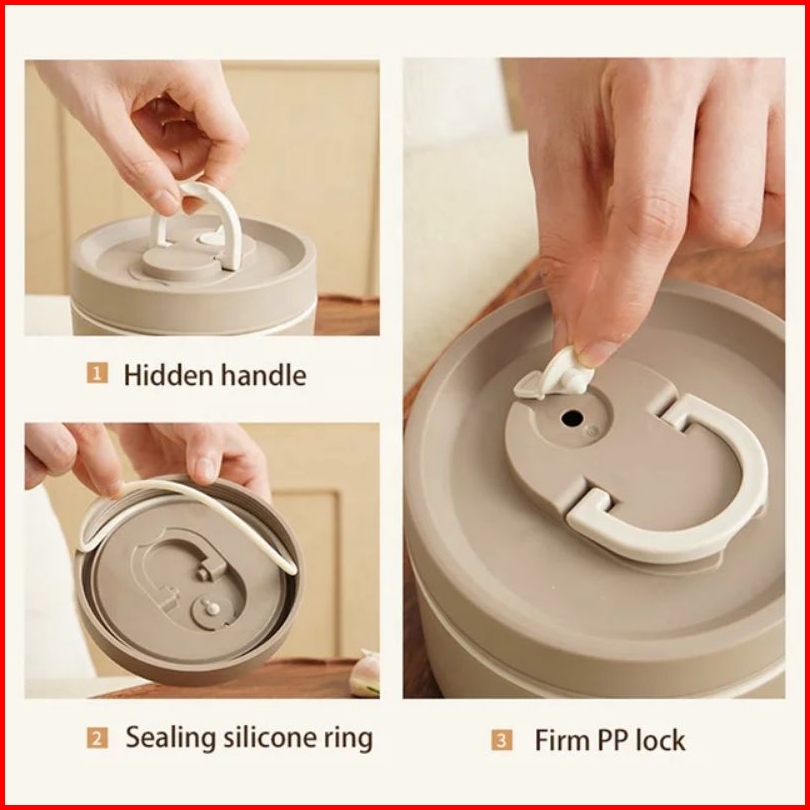 1 Hidden handle

2 Sealing silicone ring

3 Firm PP lock