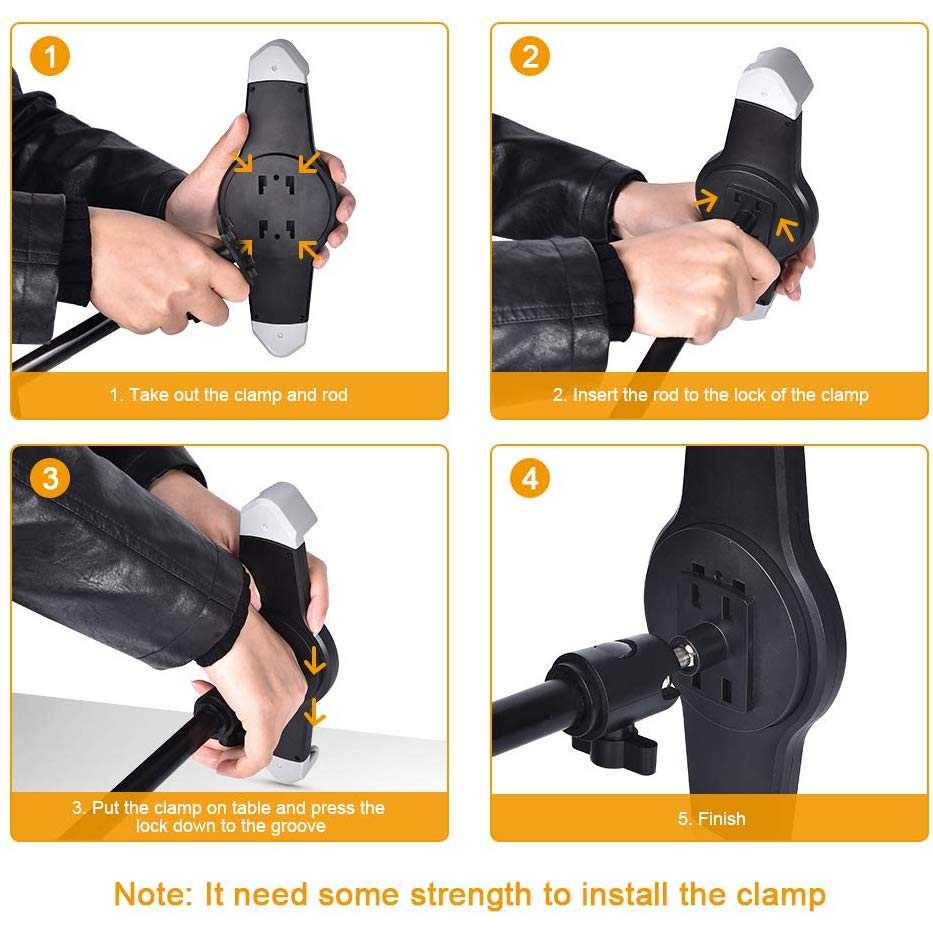 1

1. Take out the clamp and rod

2

2. Insert the rod to the lock of the clamp

3

3. Put the clamp on table and press the lock down to the groove

4

5. Finish

Note: It need some strength to install the clamp