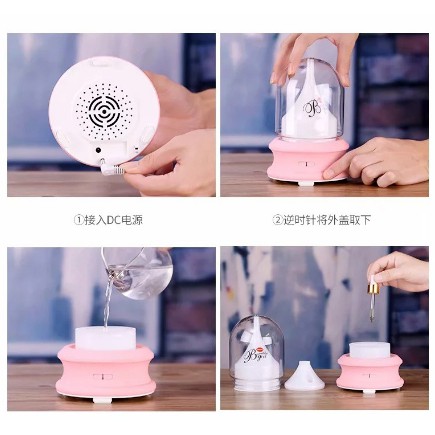 ①接入DC电源

②逆时针将外盖取下