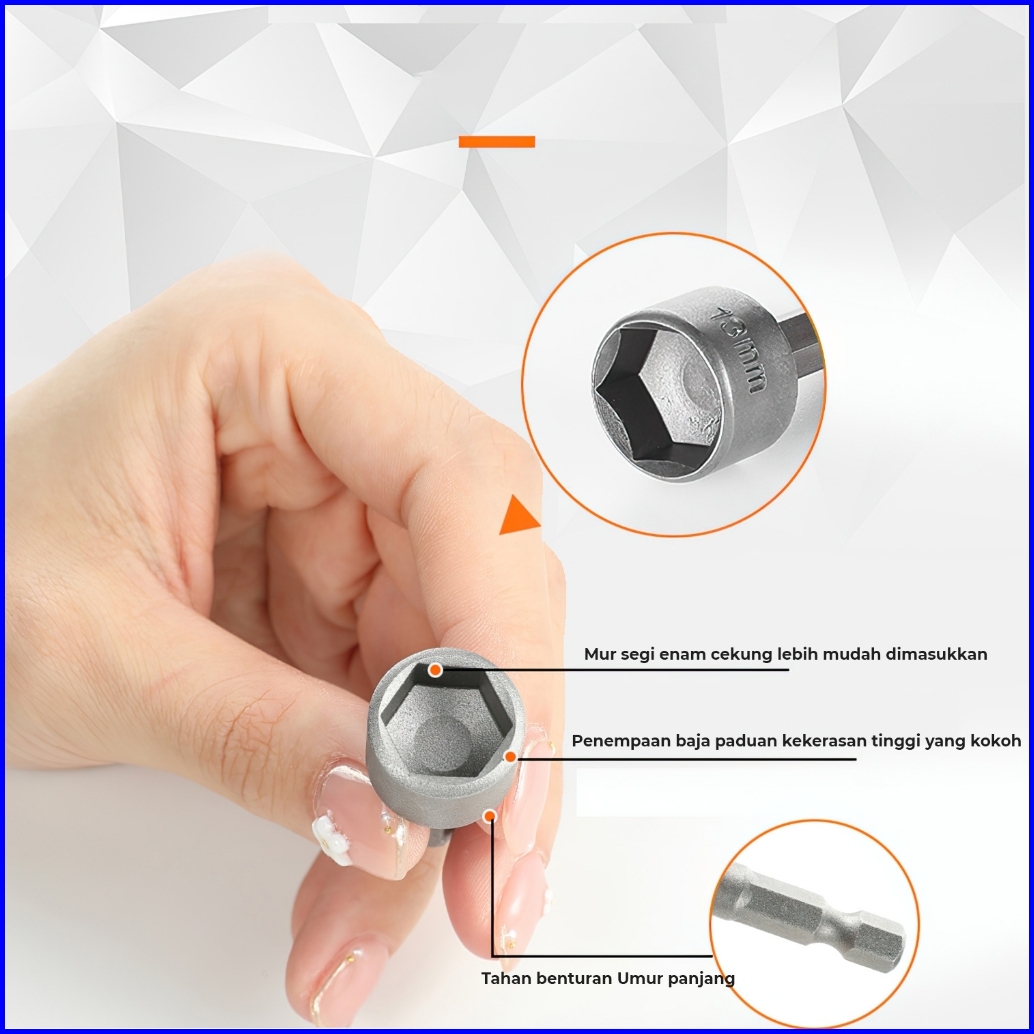 13mm

Mur segi enam cekung lebih mudah dimasukkan

Penempaan baja paduan kekerasan tinggi yang kokoh

Tahan benturan Umur panjang