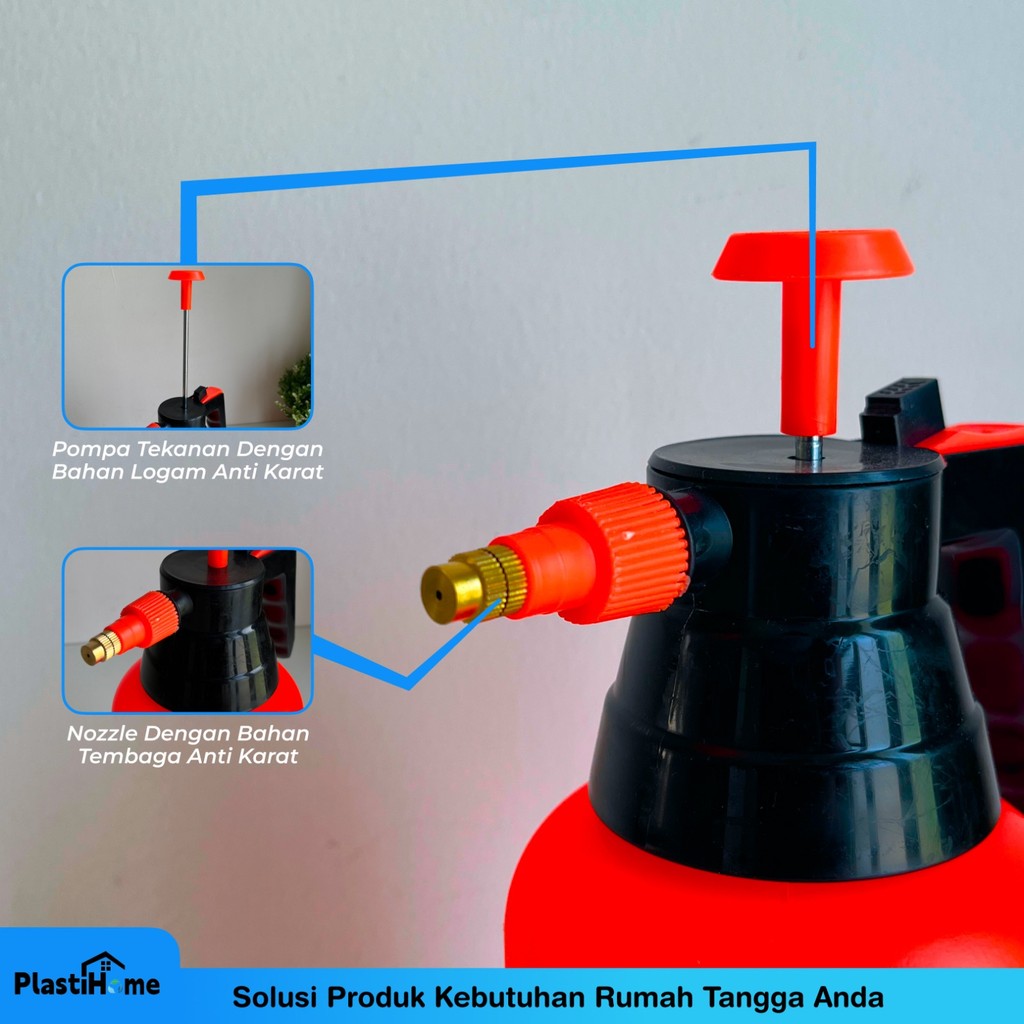 Pompa Tekanan Dengan Bahan Logam Anti Karat

Nozzle Dengan Bahan Tembaga Anti Karat

PlastiHome

Solusi Produk Kebutuhan Rumah Tangga Anda