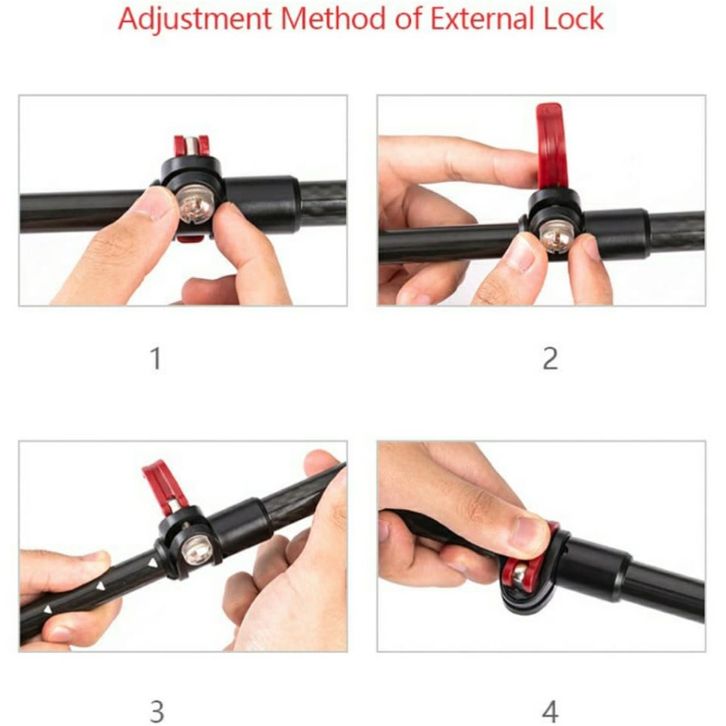 Adjustment Method of External Lock

1

2

3

4