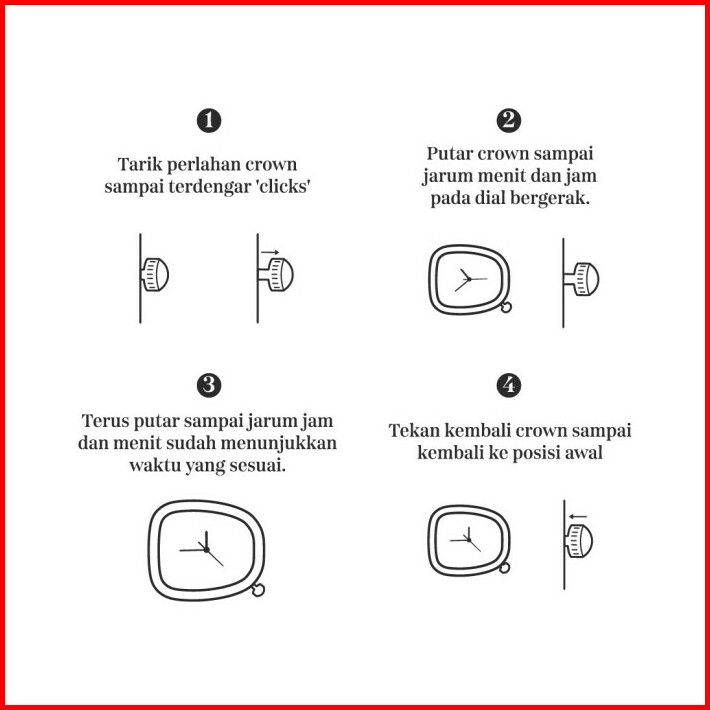 1

Tarik perlahan crown sampai terdengar 'clicks'

2

Putar crown sampai jarum menit dan jam pada dial bergerak.

3

Terus putar sampai jarum jam dan menit sudah menunjukkan waktu yang sesuai.

4

Tekan kembali crown sampai kembali ke posisi awal