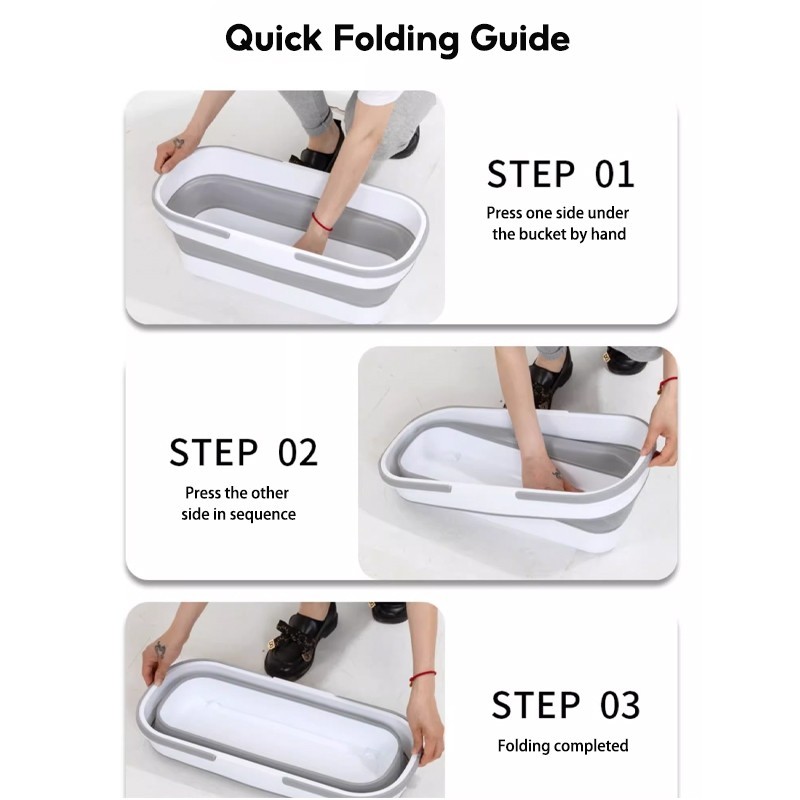 Quick Folding Guide

STEP 01

Press one side under the bucket by hand

STEP 02

Press the other side in sequence

STEP 03

Folding completed