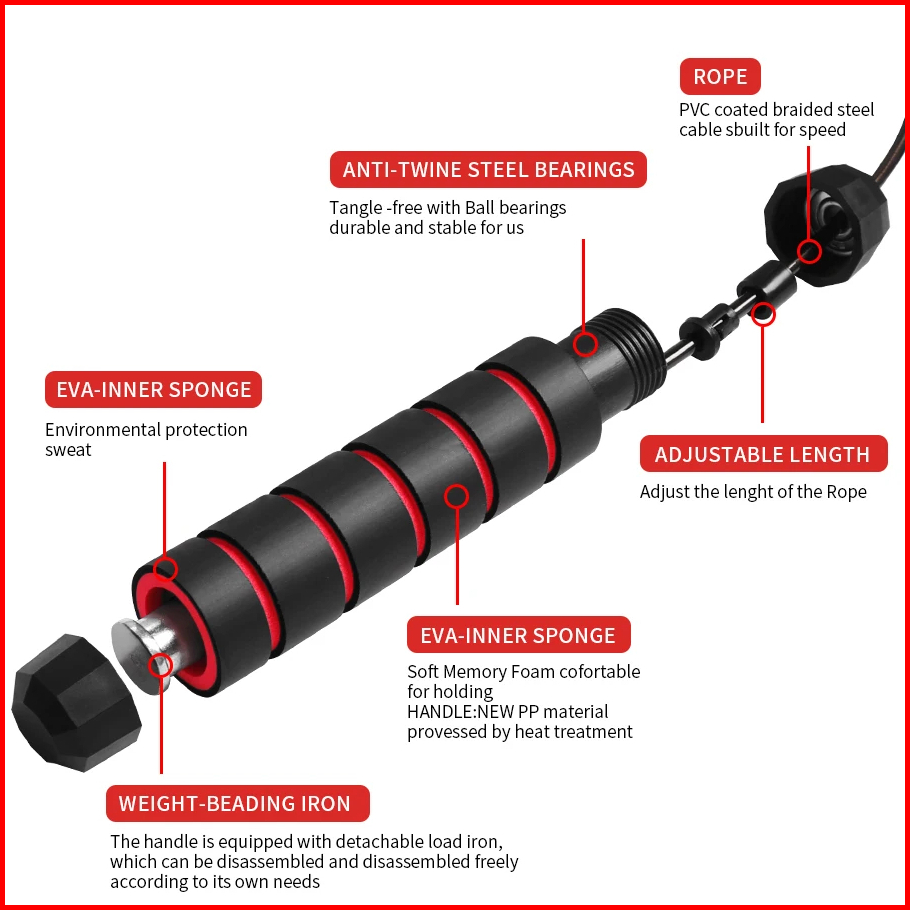 ROPE
PVC coated braided steel cable sbuilt for speed

ANTI-TWINE STEEL BEARINGS
Tangle -free with Ball bearings durable and stable for us

EVA-INNER SPONGE
Environmental protection sweat

ADJUSTABLE LENGTH
Adjust the lenght of the Rope

EVA-INNER SPONGE
Soft Memory Foam cofortable for holding
HANDLE:NEW PP material provessed by heat treatment

WEIGHT-BEADING IRON
The handle is equipped with detachable load iron, which can be disassembled and disassembled freely according to its own needs