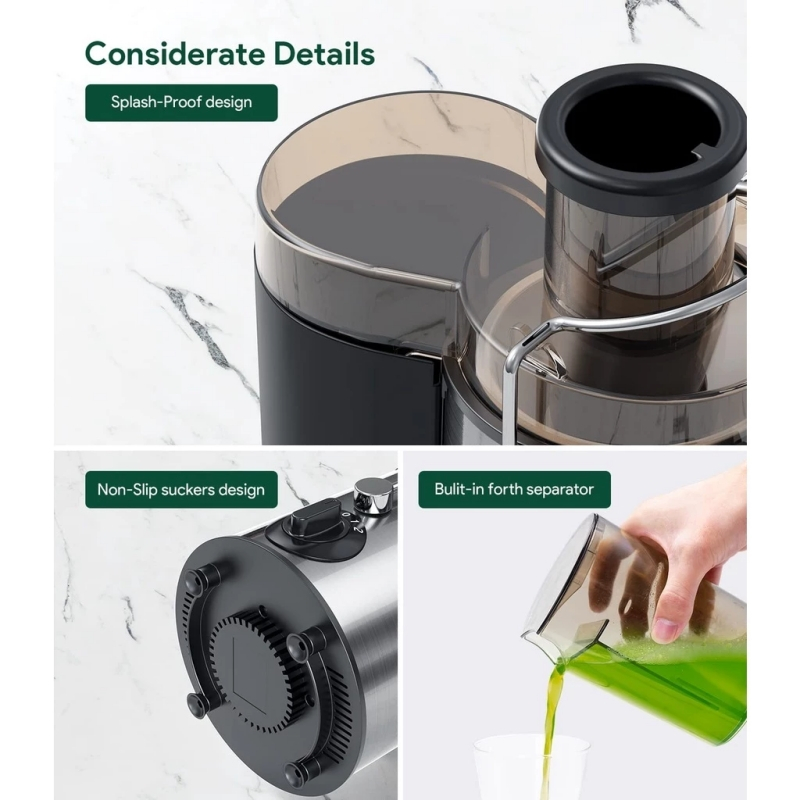 Considerate Details

Splash-Proof design

Non-Slip suckers design

Bulit-in forth separator