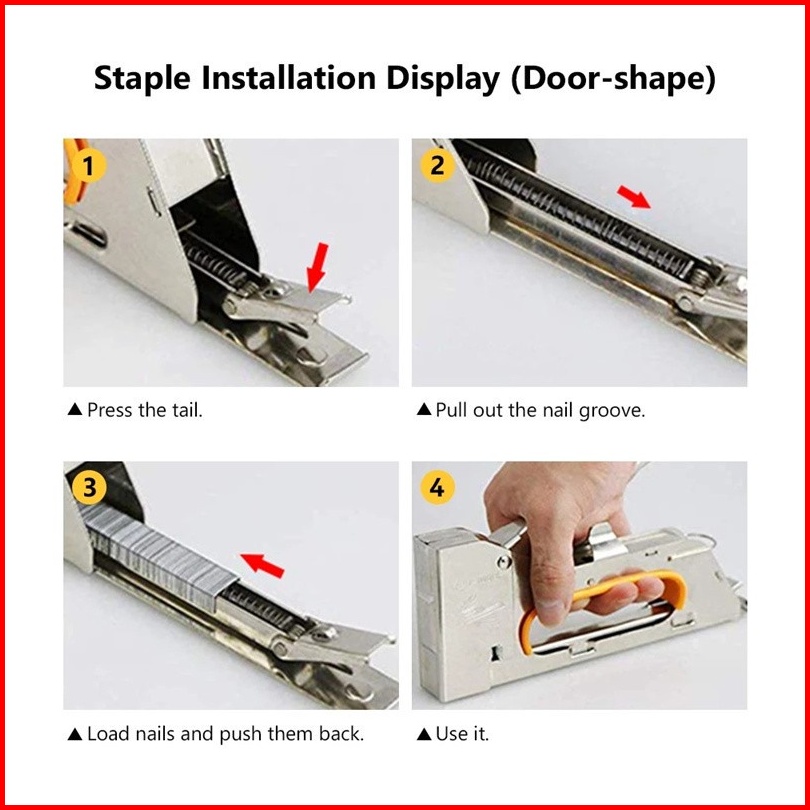 Staple Installation Display (Door-shape)

1

▲ Press the tail.

2

▲ Pull out the nail groove.

3

▲ Load nails and push them back.

4

▲ Use it.