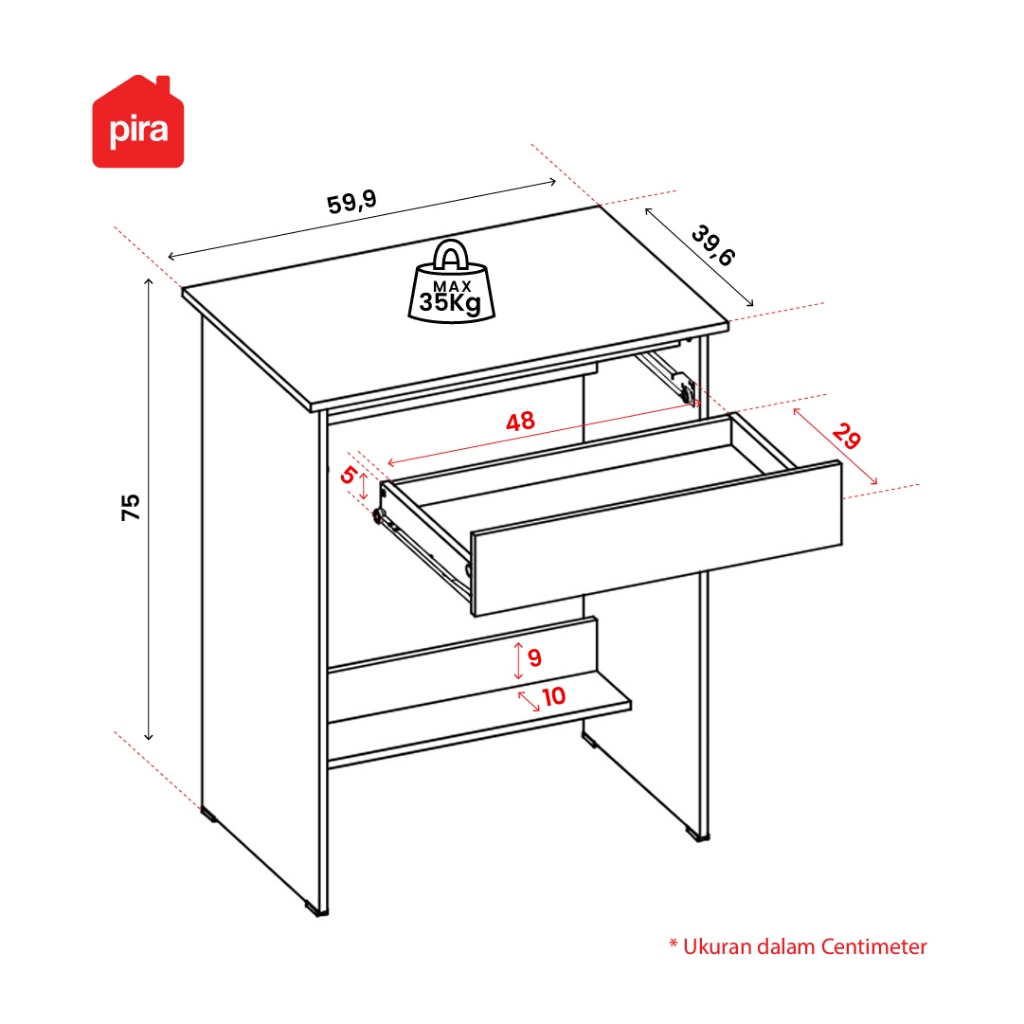 pira

59,9

39,6

MAX
35Kg

75

48

29

5

9

10

* Ukuran dalam Centimeter