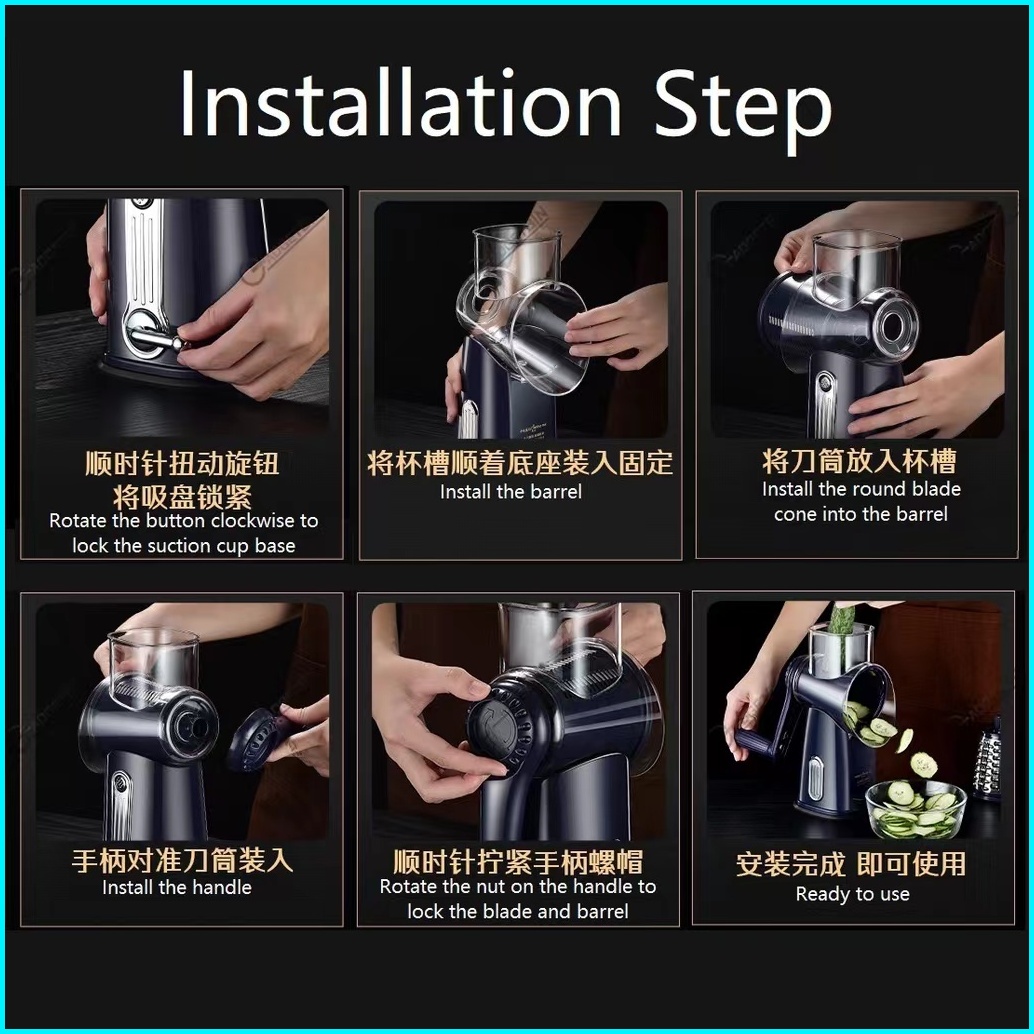 Installation Step

顺时针扭动旋钮
将吸盘锁紧
Rotate the button clockwise to lock the suction cup base

将杯槽顺着底座装入固定
Install the barrel

将刀筒放入杯槽
Install the round blade cone into the barrel

手柄对准刀筒装入
Install the handle

顺时针拧紧手柄螺帽
Rotate the nut on the handle to lock the blade and barrel

安装完成 即可使用
Ready to use