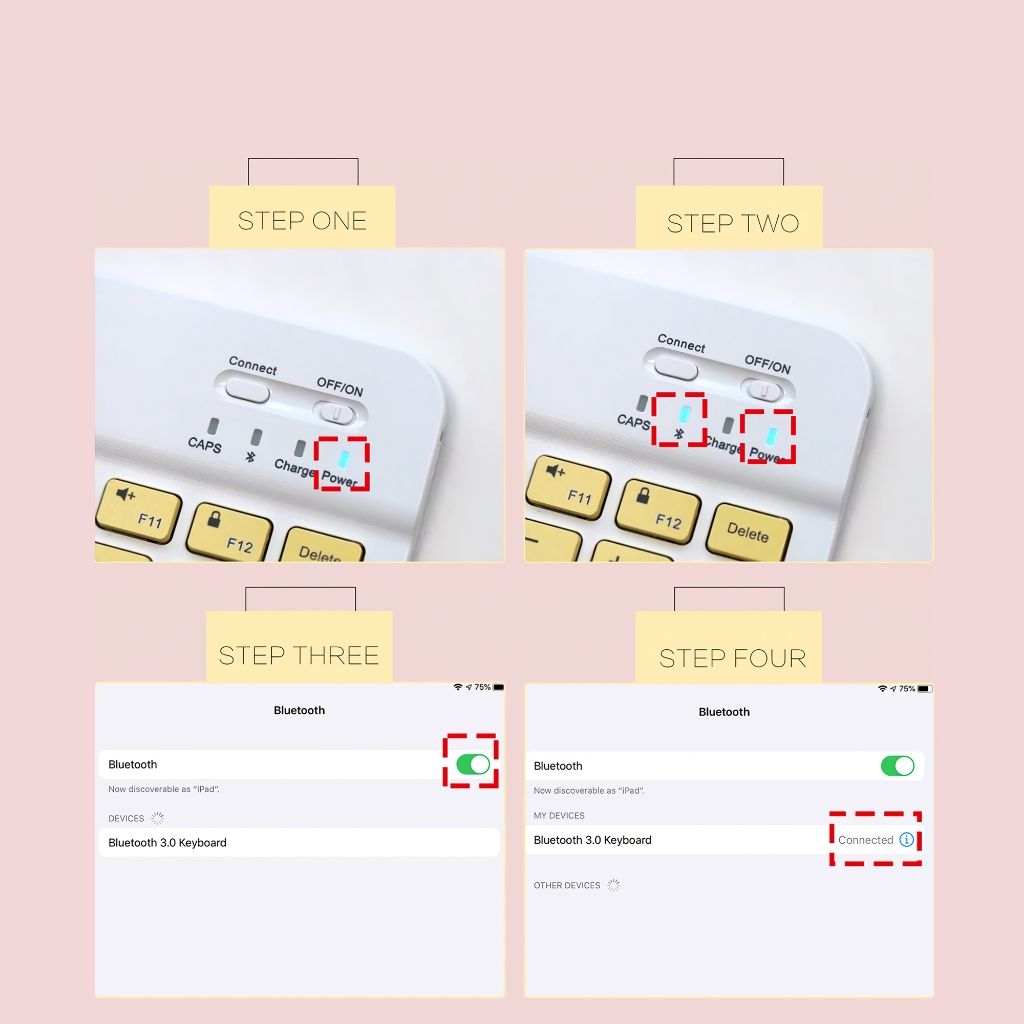 STEP ONE

Connect
OFF/ON
CAPS
Charge
Power
F11
F12
Delete

STEP TWO

Connect
OFF/ON
CAPS
Charge
Power
F11
F12
Delete

STEP THREE

75%
Bluetooth
Bluetooth
Now discoverable as "iPad".
DEVICES
Bluetooth 3.0 Keyboard

STEP FOUR

75%
Bluetooth
Bluetooth
Now discoverable as "iPad".
MY DEVICES
Bluetooth 3.0 Keyboard
Connected
OTHER DEVICES