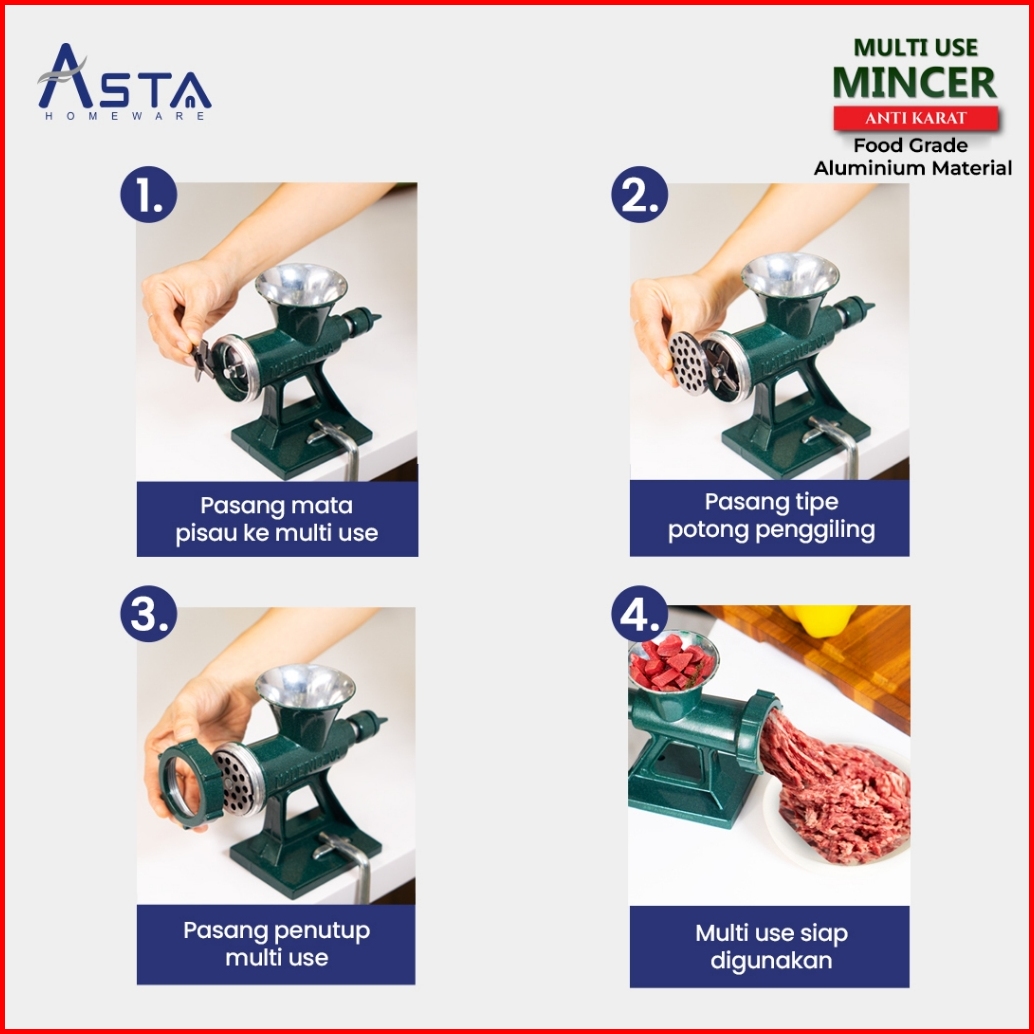 ASTA
HOMEWARE

MULTI USE
MINCER
ANTI KARAT
Food Grade
Aluminium Material

1.
Pasang mata pisau ke multi use

2.
Pasang tipe potong penggiling

3.
Pasang penutup multi use

4.
Multi use siap digunakan