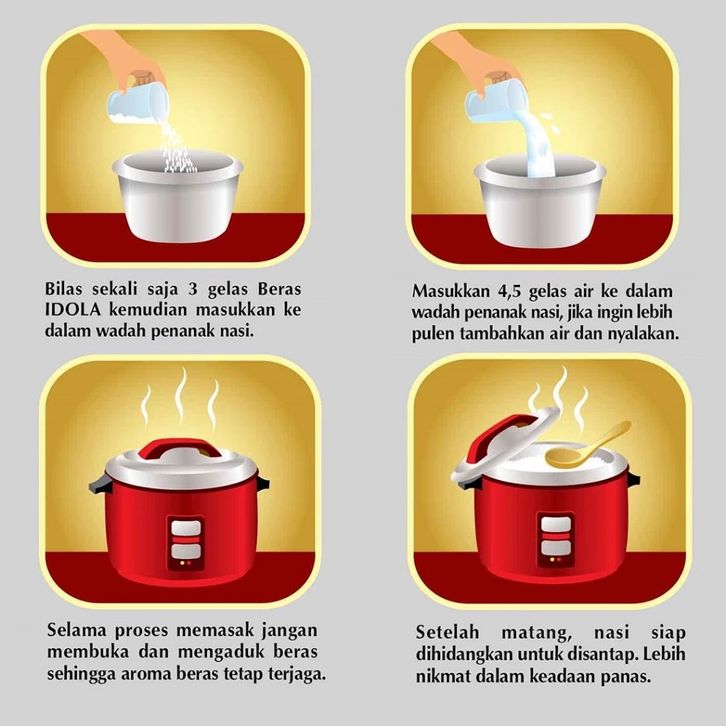 Bilas sekali saja 3 gelas Beras IDOLA kemudian masukkan ke dalam wadah penanak nasi.

Masukkan 4,5 gelas air ke dalam wadah penanak nasi, jika ingin lebih pulen tambahkan air dan nyalakan.

Selama proses memasak jangan membuka dan mengaduk beras sehingga aroma beras tetap terjaga.

Setelah matang, nasi siap dihidangkan untuk disantap. Lebih nikmat dalam keadaan panas.