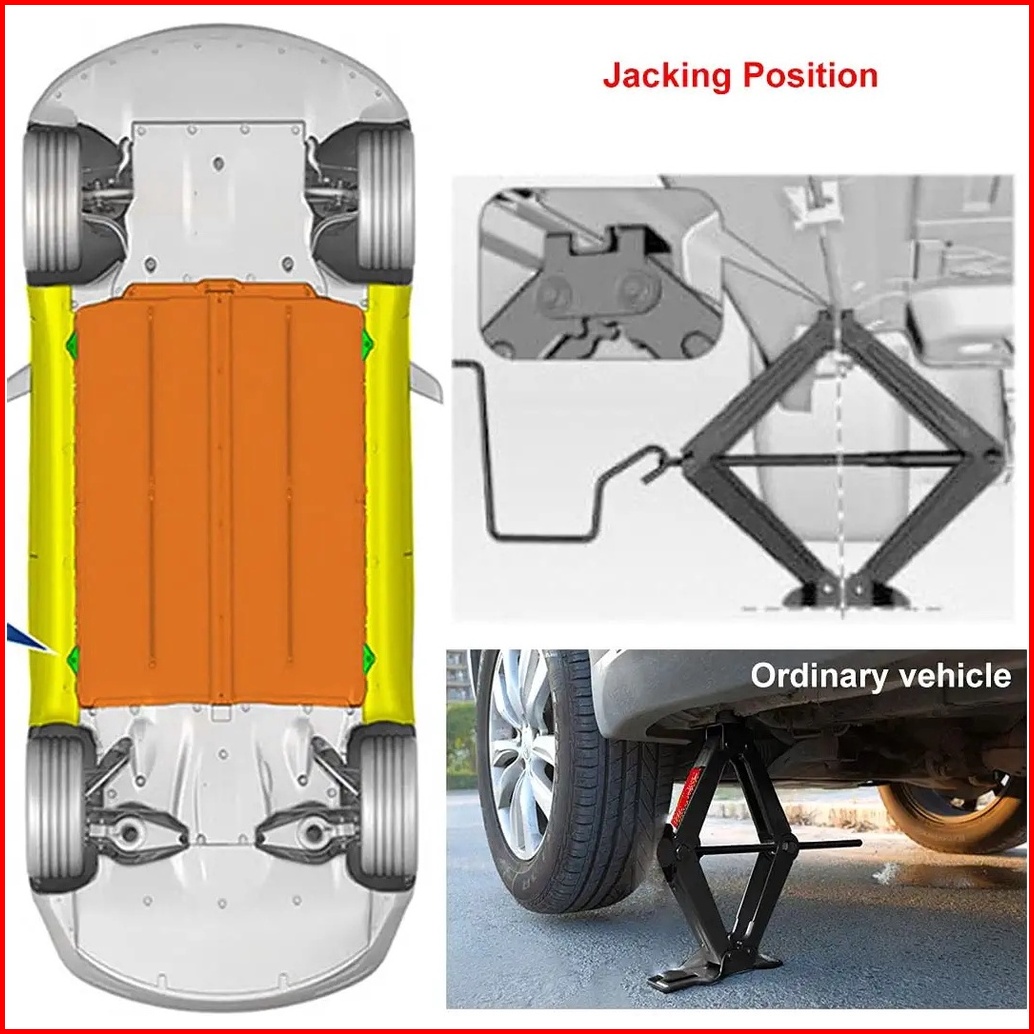 Jacking Position

Ordinary vehicle