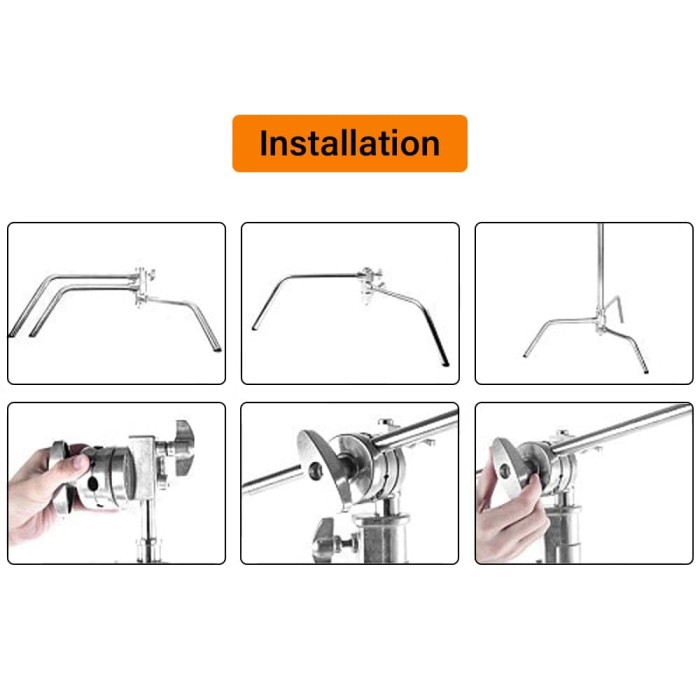 Installation