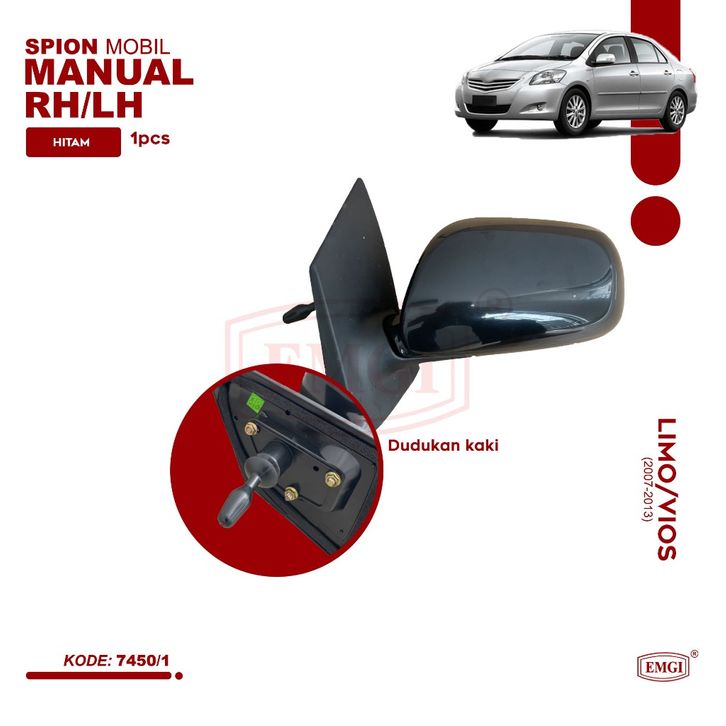 SPION MOBIL
MANUAL
RH/LH

HITAM 1pcs

EMGI

Dudukan kaki

LIMO/VIOS
(2007-2013)

KODE: 7450/1

EMGI®