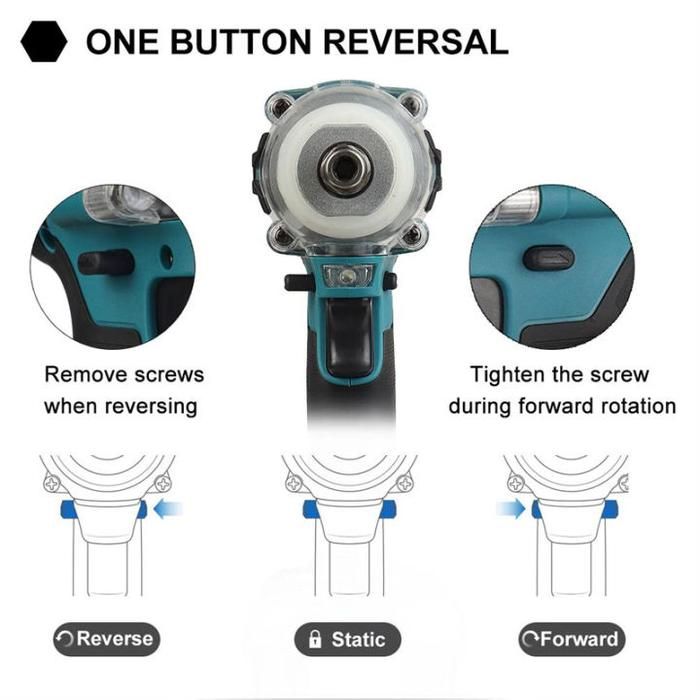 ONE BUTTON REVERSAL

Remove screws when reversing

Tighten the screw during forward rotation

Reverse

Static

Forward