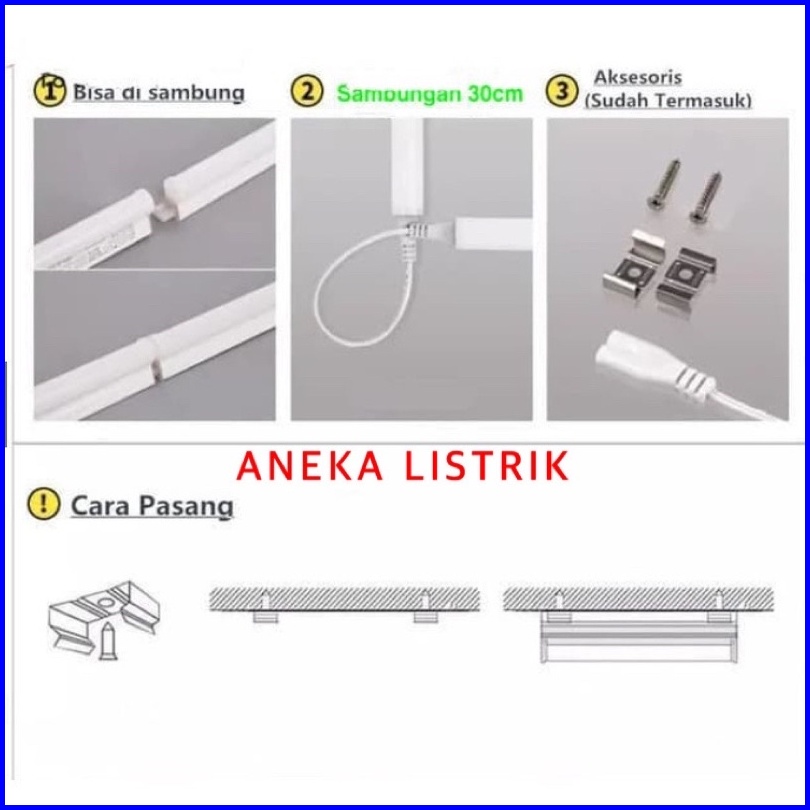 1 Bisa di sambung

2 Sambungan 30cm

3 Aksesoris (Sudah Termasuk)

ANEKA LISTRIK

! Cara Pasang