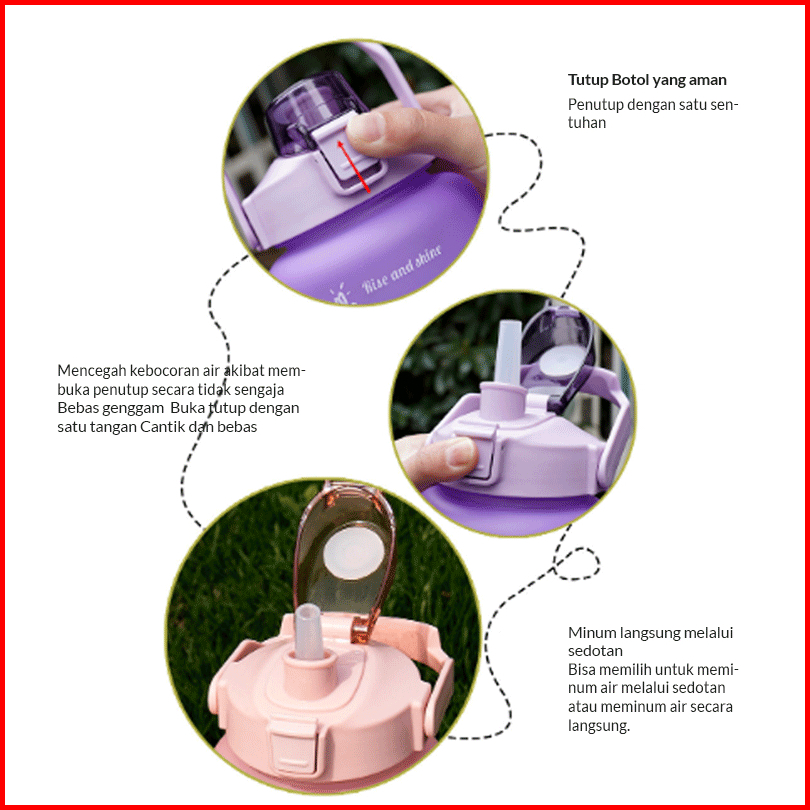 Tutup Botol yang aman
Penutup dengan satu sentuhan

Rise and shine

Mencegah kebocoran air akibat membuka penutup secara tidak sengaja Bebas genggam Buka tutup dengan satu tangan Cantik dan bebas

Minum langsung melalui sedotan
Bisa memilih untuk meminum air melalui sedotan atau meminum air secara langsung.