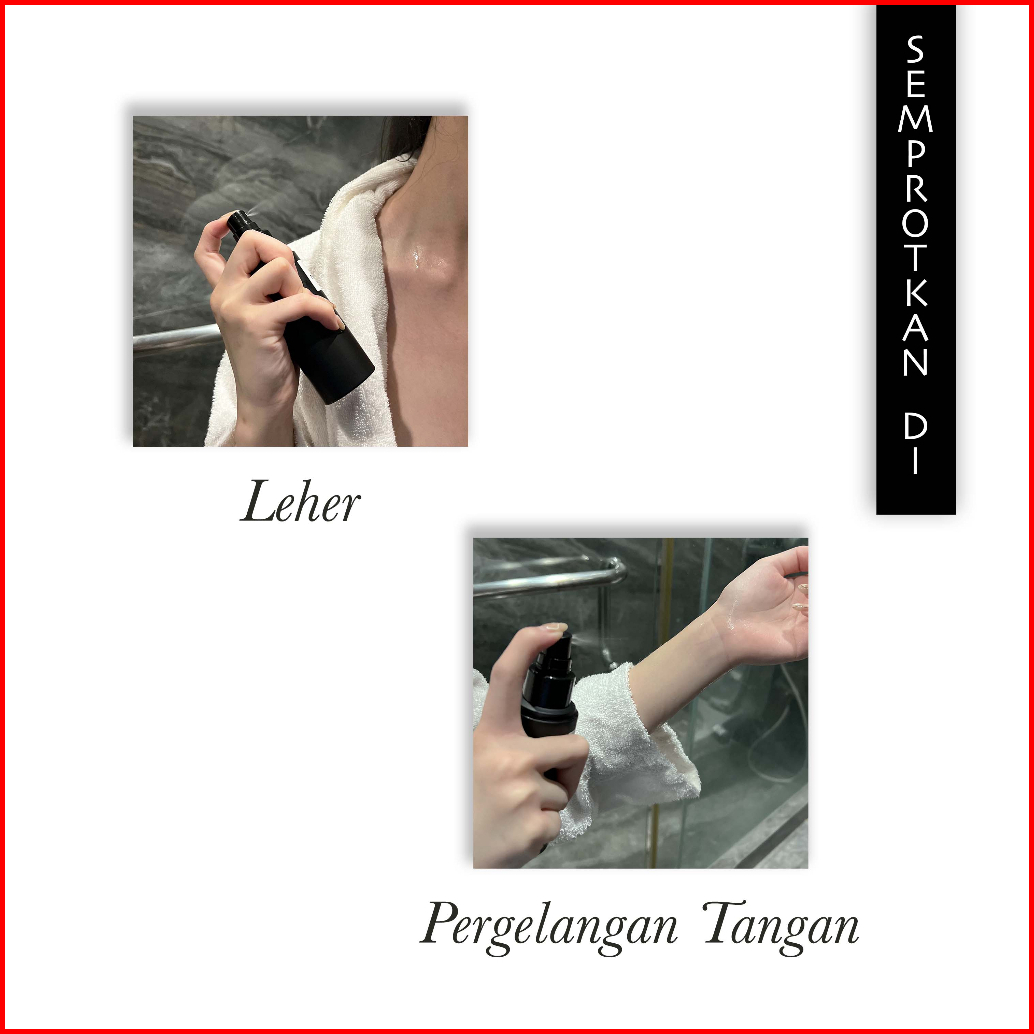 SEMPROTKAN DI

Leher

Pergelangan Tangan