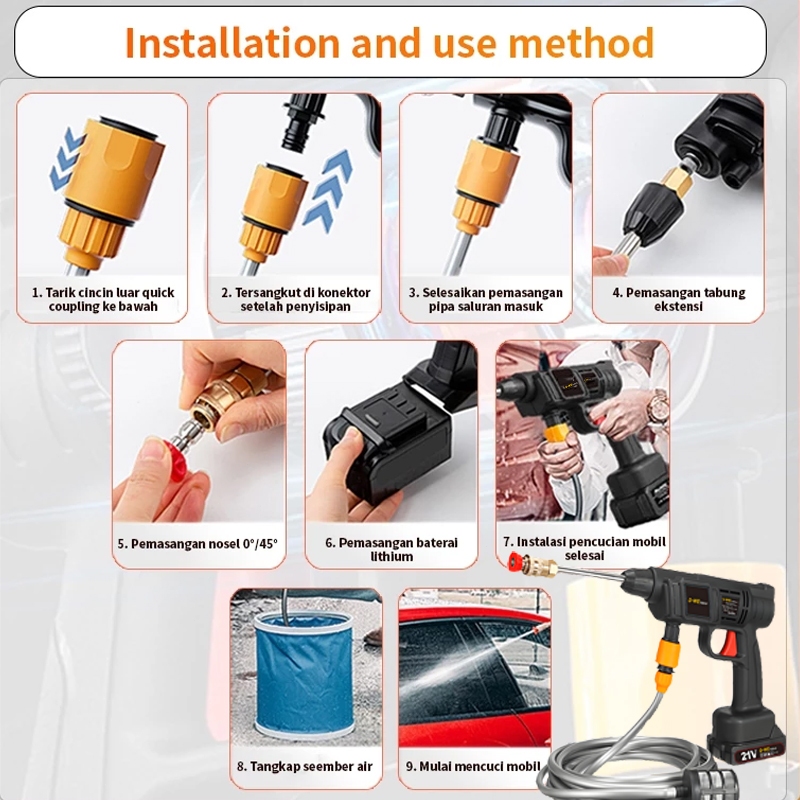 Installation and use method

1. Tarik cincin luar quick coupling ke bawah

2. Tersangkut di konektor setelah penyisipan

3. Selesaikan pemasangan pipa saluran masuk

4. Pemasangan tabung ekstensi

5. Pemasangan nosel 0°/45°

6. Pemasangan baterai lithium

7. Instalasi pencucian mobil selesai

8. Tangkap seember air

9. Mulai mencuci mobil

21V