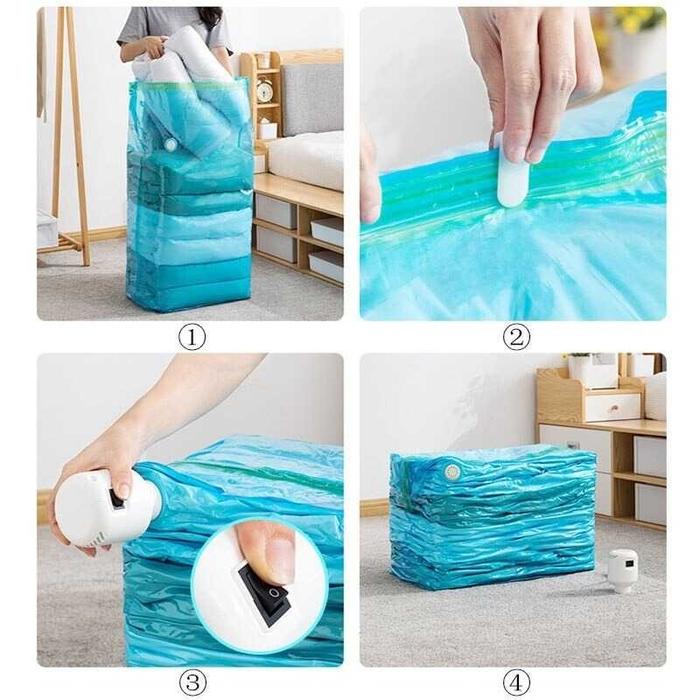 ①

②

③

④