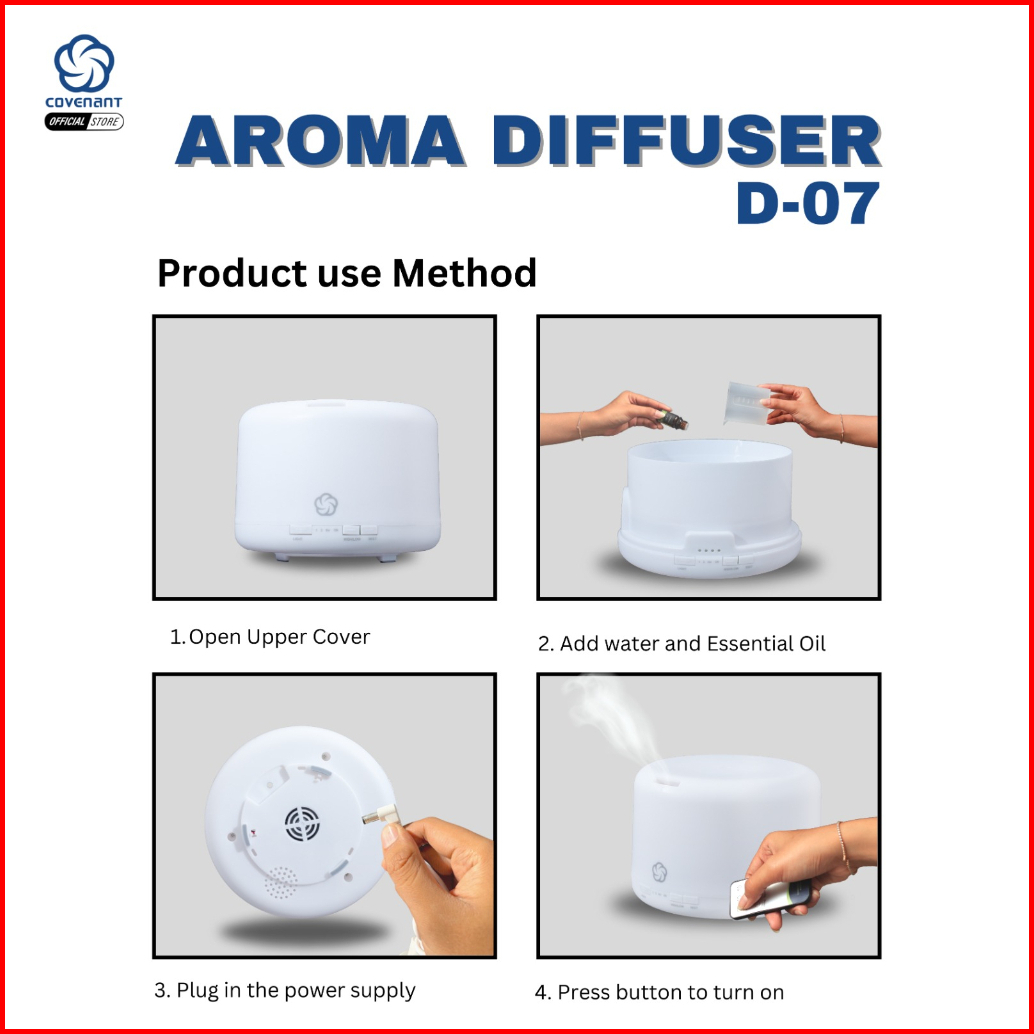 COVENANT
OFFICIAL STORE

AROMA DIFFUSER
D-07

Product use Method

1.Open Upper Cover

2. Add water and Essential Oil

3. Plug in the power supply

4. Press button to turn on