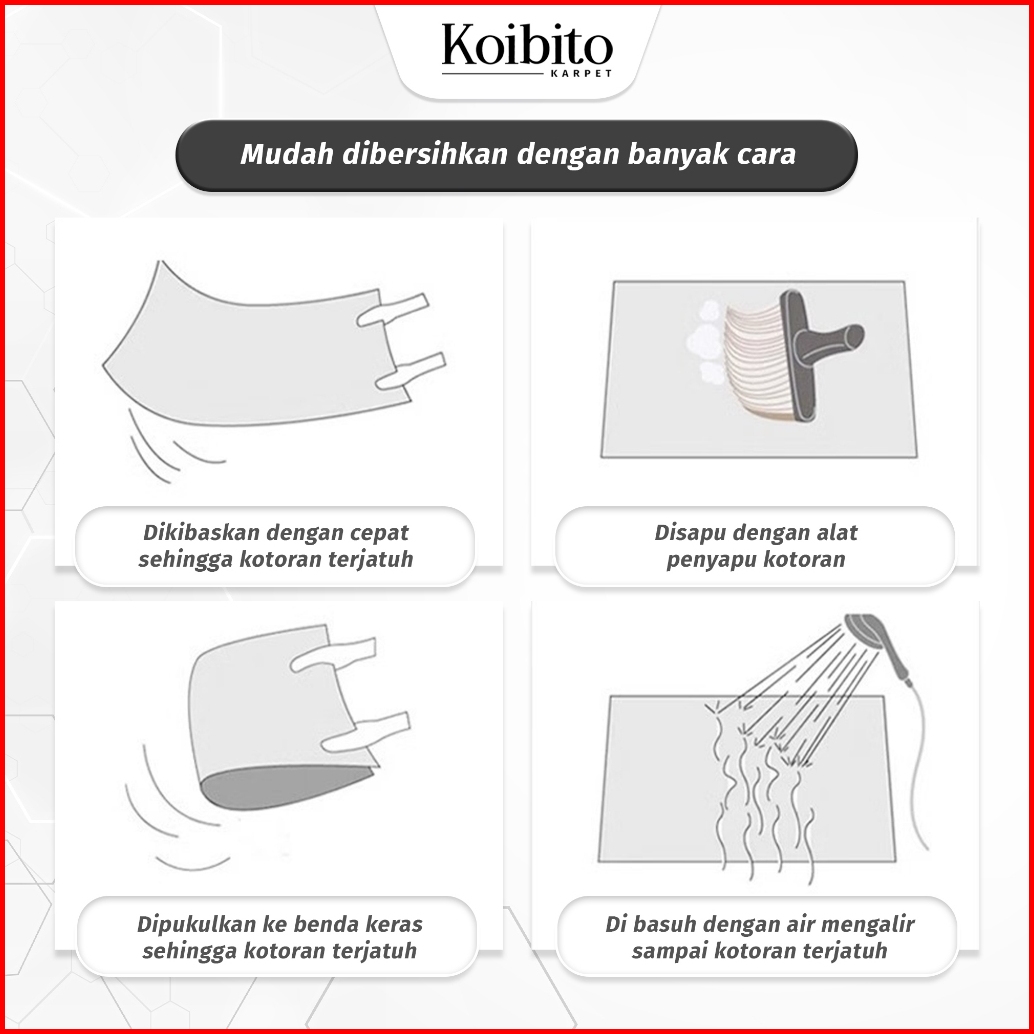 Koibito
KARPET

Mudah dibersihkan dengan banyak cara

Dikibaskan dengan cepat sehingga kotoran terjatuh

Disapu dengan alat penyapu kotoran

Dipukulkan ke benda keras sehingga kotoran terjatuh

Di basuh dengan air mengalir sampai kotoran terjatuh