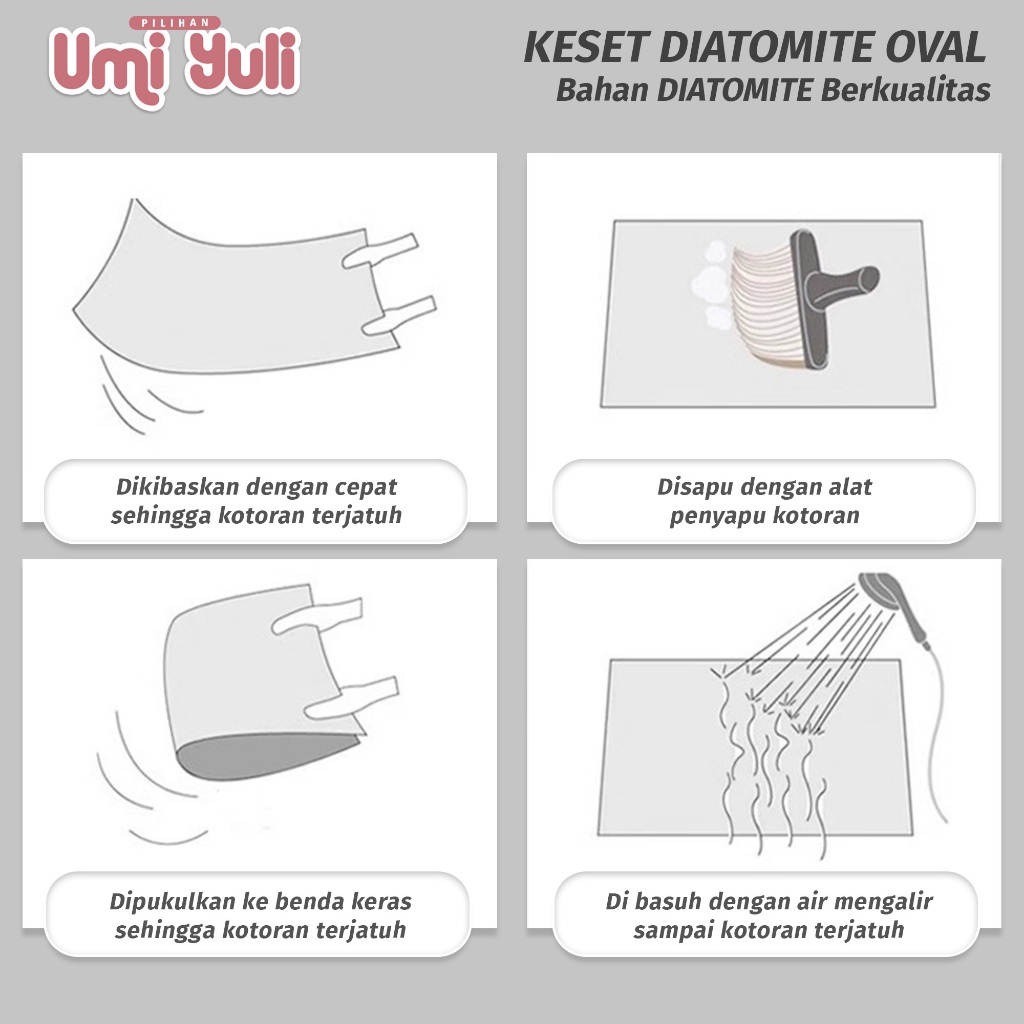 PILIHAN
Umi Yuli

KESET DIATOMITE OVAL
Bahan DIATOMITE Berkualitas

Dikibaskan dengan cepat sehingga kotoran terjatuh

Disapu dengan alat penyapu kotoran

Dipukulkan ke benda keras sehingga kotoran terjatuh

Di basuh dengan air mengalir sampai kotoran terjatuh