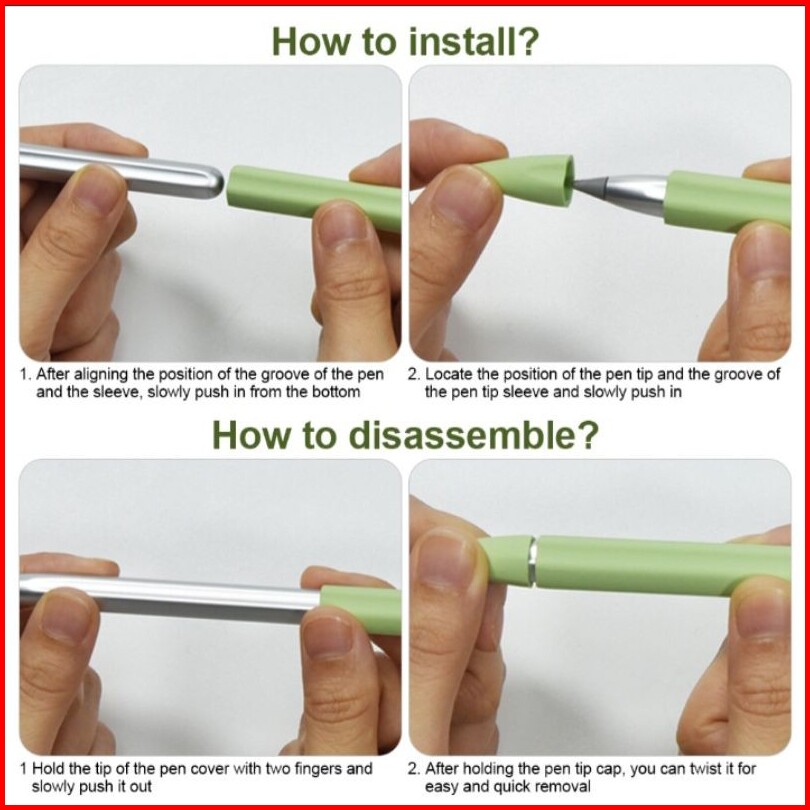 How to install?

1. After aligning the position of the groove of the pen and the sleeve, slowly push in from the bottom

2. Locate the position of the pen tip and the groove of the pen tip sleeve and slowly push in

How to disassemble?

1 Hold the tip of the pen cover with two fingers and slowly push it out

2. After holding the pen tip cap, you can twist it for easy and quick removal