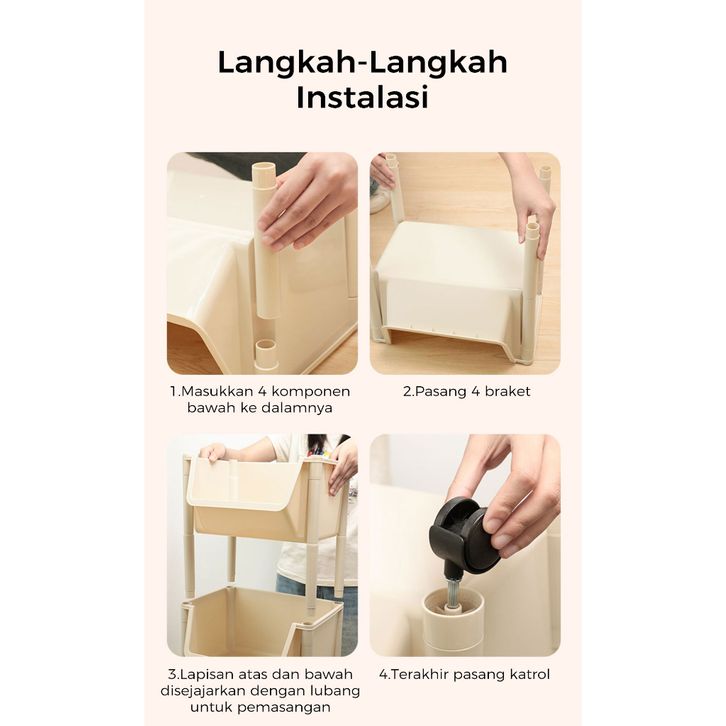 Langkah-Langkah Instalasi

1.Masukkan 4 komponen bawah ke dalamnya

2.Pasang 4 braket

3.Lapisan atas dan bawah disejajarkan dengan lubang untuk pemasangan

4.Terakhir pasang katrol