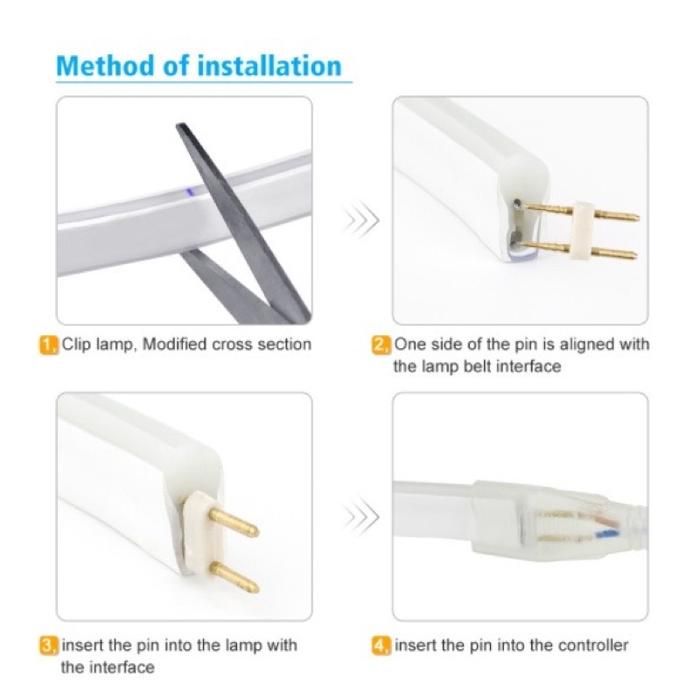 Method of installation

1. Clip lamp, Modified cross section

2. One side of the pin is aligned with the lamp belt interface

3. insert the pin into the lamp with the interface

4. insert the pin into the controller