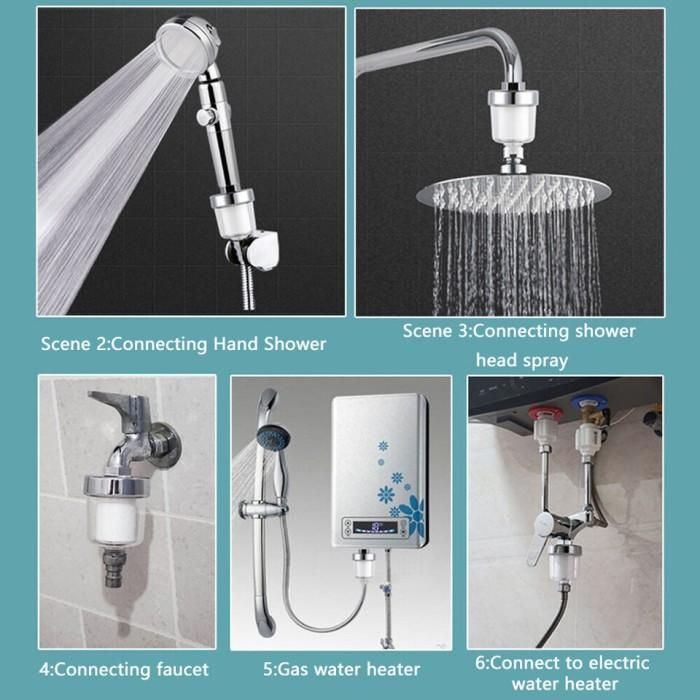 Scene 2:Connecting Hand Shower

Scene 3:Connecting shower head spray

4:Connecting faucet

5:Gas water heater

6:Connect to electric water heater