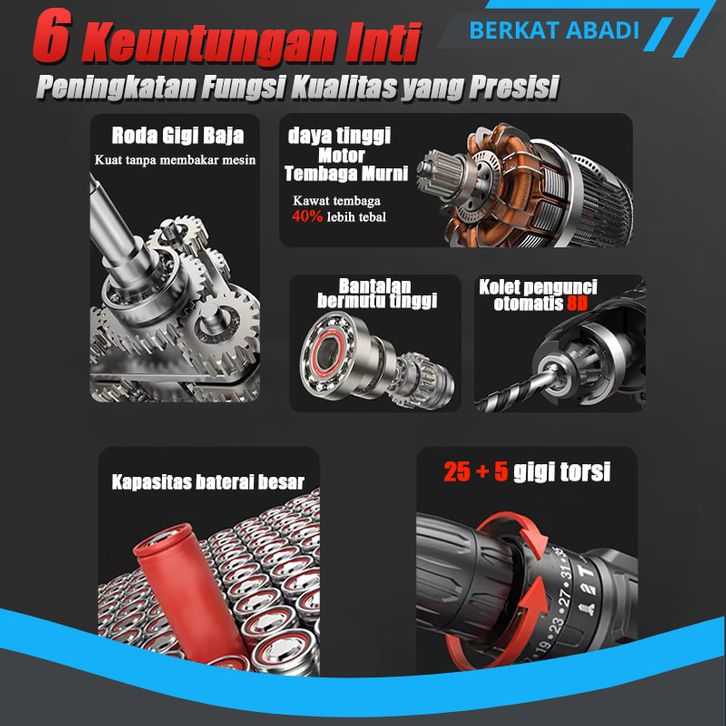 6 Keuntungan Inti

BERKAT ABADI

Peningkatan Fungsi Kualitas yang Presisi

Roda Gigi Baja
Kuat tanpa membakar mesin

daya tinggi
Motor
Tembaga Murni
Kawat tembaga
40% lebih tebal

Bantalan bermutu tinggi

Kolet pengunci otomatis 8D

Kapasitas baterai besar

25 + 5 gigi torsi

19 23 27 31 2 T