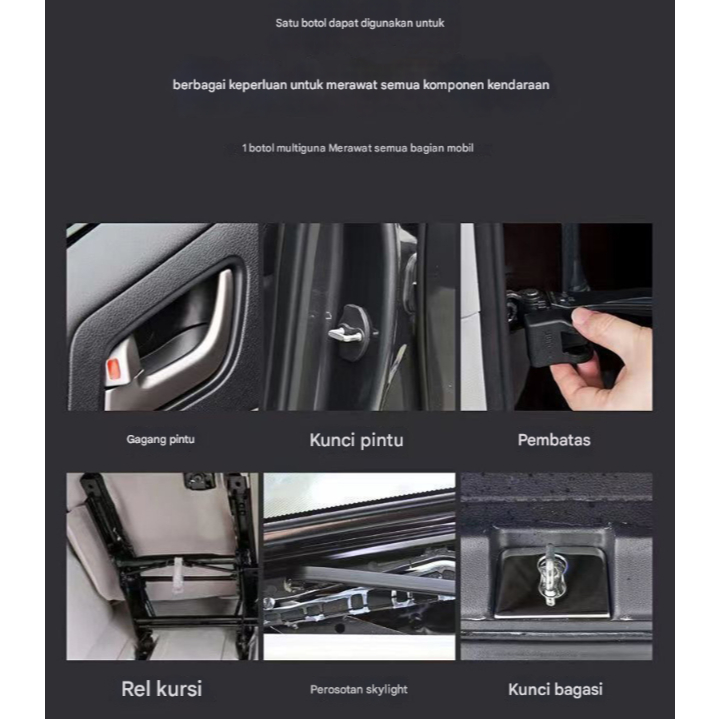 Satu botol dapat digunakan untuk

berbagai keperluan untuk merawat semua komponen kendaraan

1 botol multiguna Merawat semua bagian mobil

Gagang pintu

Kunci pintu

Pembatas

Rel kursi

Perosotan skylight

Kunci bagasi