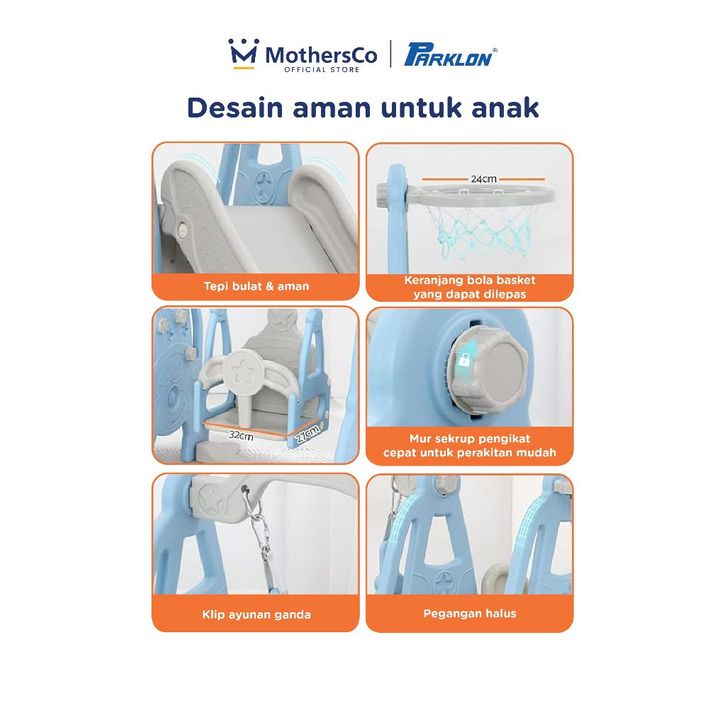 MothersCo
OFFICIAL STORE

PARKLON®

Desain aman untuk anak

Tepi bulat & aman

24cm

Keranjang bola basket yang dapat dilepas

32cm

27cm

Mur sekrup pengikat cepat untuk perakitan mudah

Klip ayunan ganda

Pegangan halus